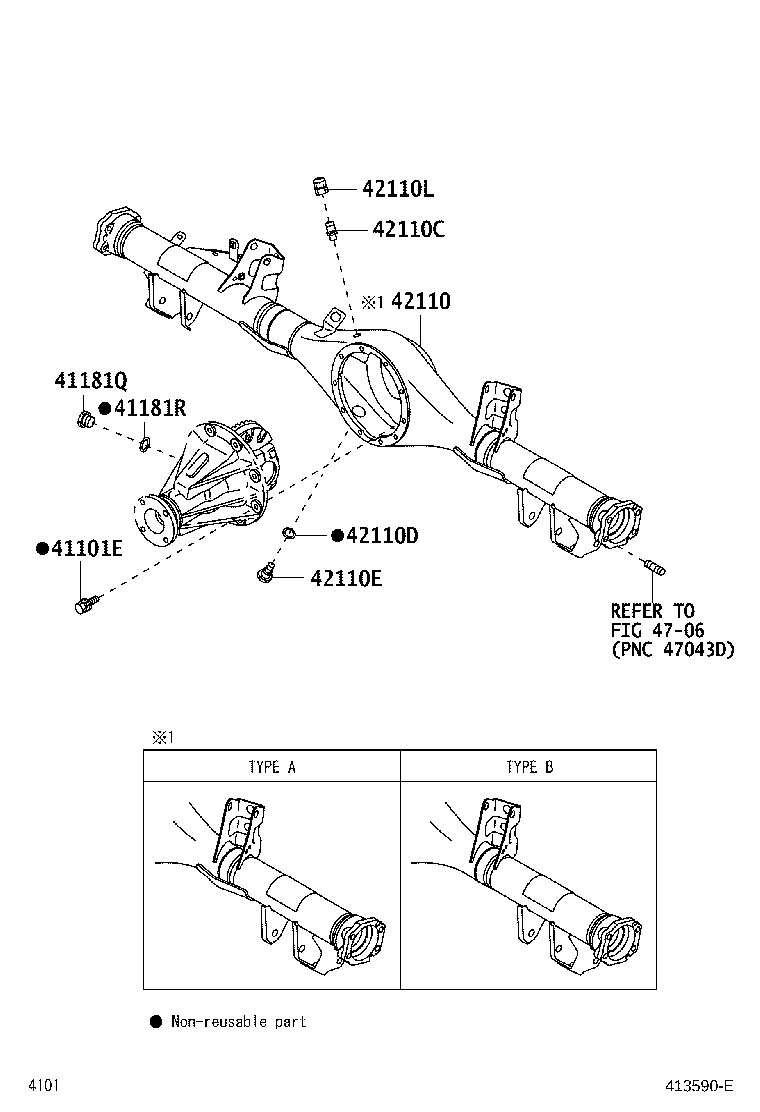 42110L
42110C
※1 42110
41181Q
●41181R
●42110D
●41101E
42110E
REFER TO
FIG 47-06
(PNC 47043D)

※1

| TYPE A | TYPE B |
|---|---|
| | |

● Non-reusable part

4101

413590-E