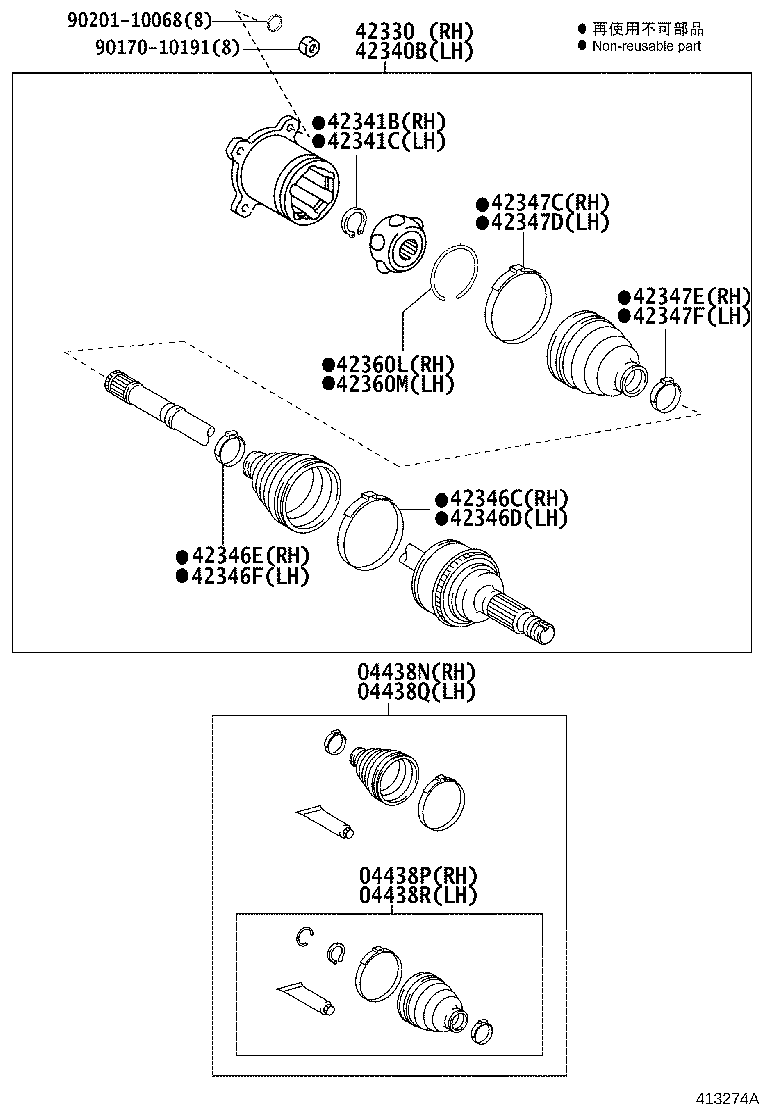 90201-10068(8)
90170-10191(8)

42330 (RH)
42340B(LH)

● 再使用不可部品
● Non-reusable part

●42341B(RH)
●42341C(LH)

●42347C(RH)
●42347D(LH)

●42347E(RH)
●42347F(LH)

●42360L(RH)
●42360M(LH)

●42346C(RH)
●42346D(LH)

●42346E(RH)
●42346F(LH)

04438N(RH)
04438Q(LH)

04438P(RH)
04438R(LH)

413274A