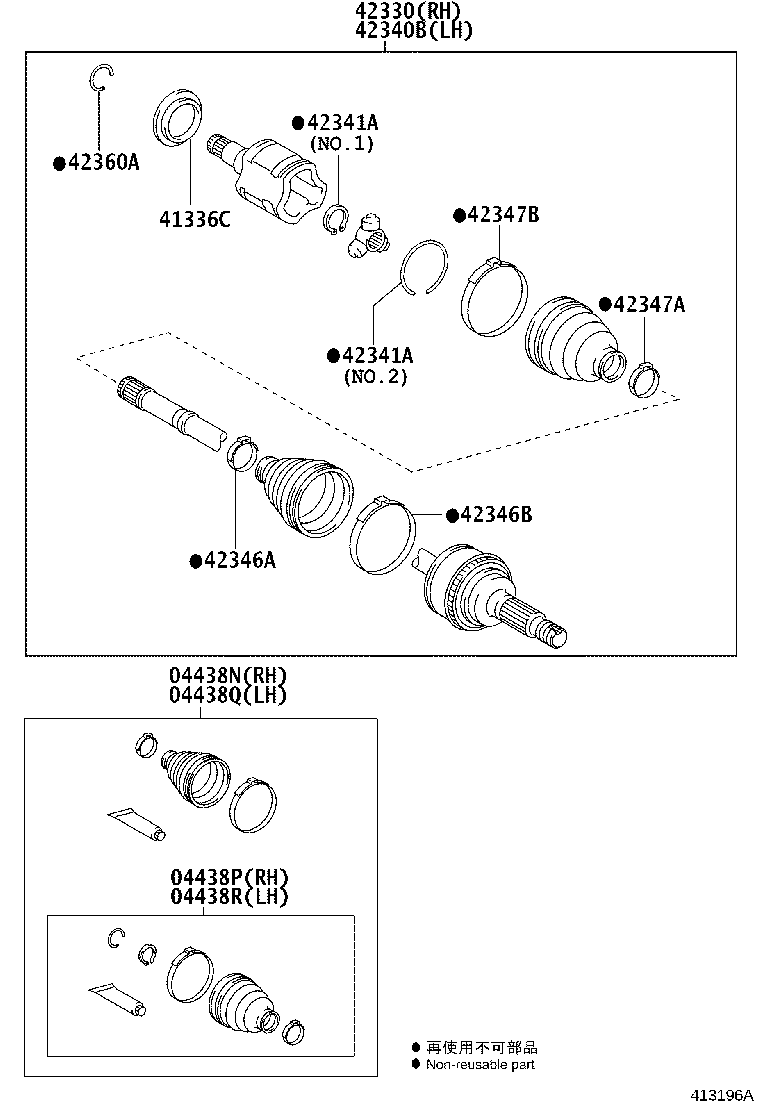 42330(RH)
42340B(LH)

●42360A

41336C

●42341A
(NO.1)

●42347B

●42347A

●42341A
(NO.2)

●42346B

●42346A

04438N(RH)
04438Q(LH)

04438P(RH)
04438R(LH)

● 再使用不可部品
● Non-reusable part

413196A