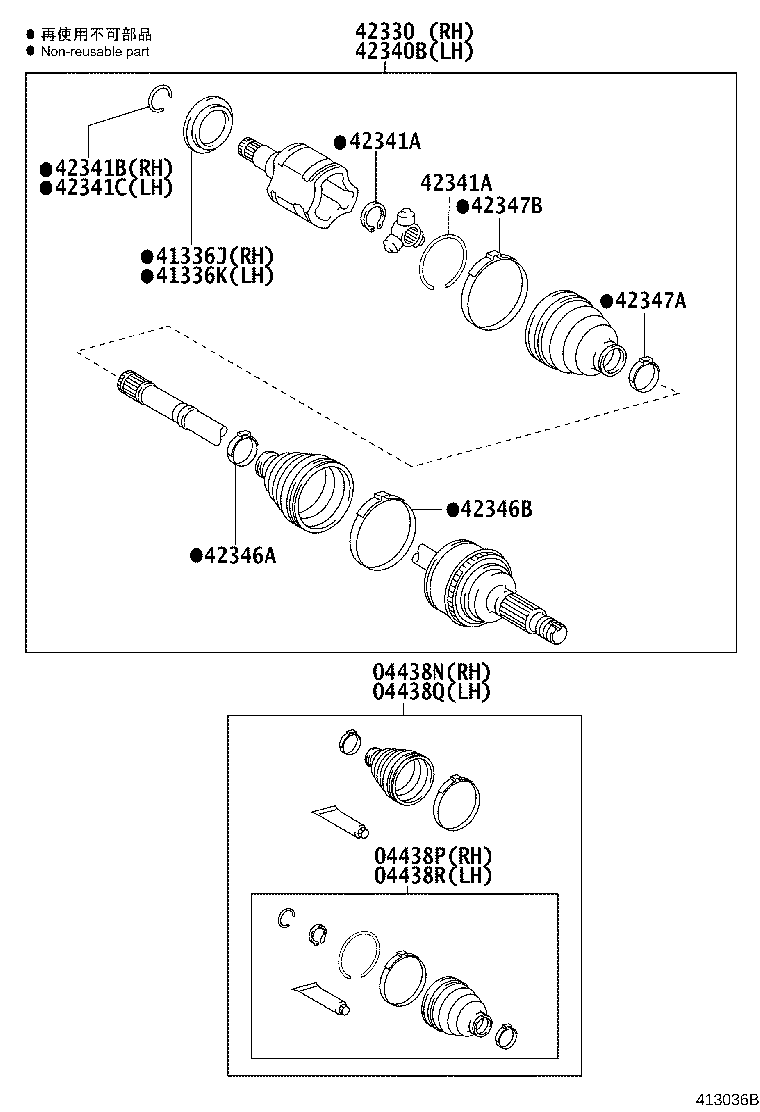 ● 再使用不可部品
● Non-reusable part

42330 (RH)
42340B(LH)

●42341B(RH)
●42341C(LH)

●42341A

42341A

●42347B

●41336J(RH)
●41336K(LH)

●42347A

●42346B

●42346A

04438N(RH)
04438Q(LH)

04438P(RH)
04438R(LH)

413036B