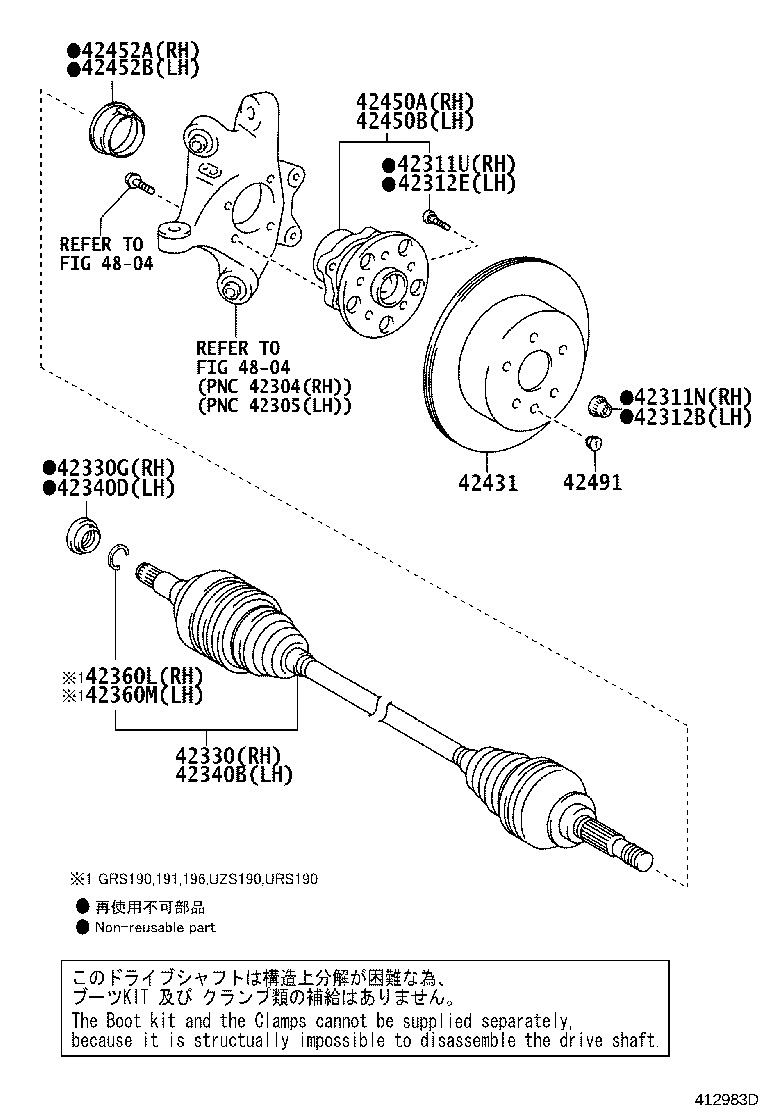 ●42452A(RH)
●42452B(LH)

42450A(RH)
42450B(LH)

●42311U(RH)
●42312E(LH)

REFER TO
FIG 48-04

REFER TO
FIG 48-04
(PNC 42304(RH))
(PNC 42305(LH))

●42311N(RH)
●42312B(LH)

42431

42491

●42330G(RH)
●42340D(LH)

※1 42360L(RH)
※1 42360M(LH)

42330(RH)
42340B(LH)

※1 GRS190,191,196,UZS190,URS190

● 再使用不可部品
● Non-reusable part

このドライブシャフトは構造上分解が困難な為、
ブーツKIT 及び クランプ類の補給はありません。
The Boot kit and the Clamps cannot be supplied separately,
because it is structually impossible to disassemble the drive shaft.

412983D