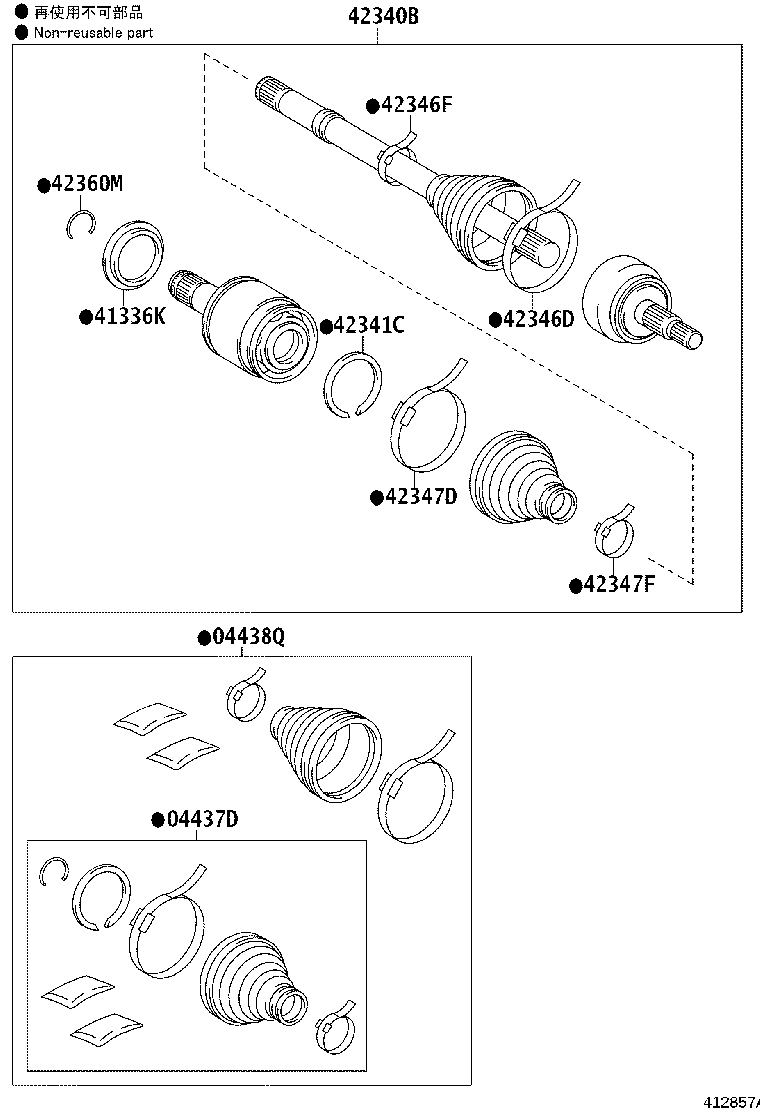 ● 再使用不可部品
● Non-reusable part

42340B

●42346F

●42360M

●41336K

●42341C

●42346D

●42347D

●42347F

●04438Q

●04437D

412857A