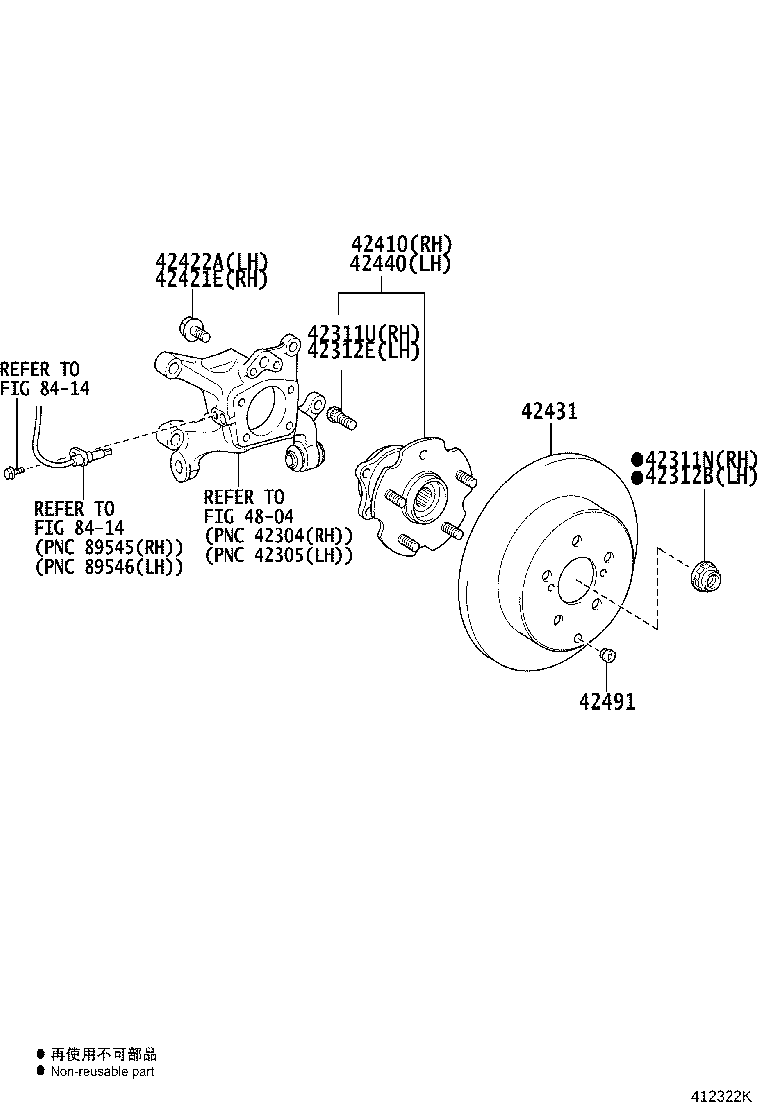 42422A(LH)
42421E(RH)

42410(RH)
42440(LH)

42311U(RH)
42312E(LH)

REFER TO
FIG 84-14

42431

●42311N(RH)
●42312B(LH)

REFER TO
FIG 84-14
(PNC 89545(RH))
(PNC 89546(LH))

REFER TO
FIG 48-04
(PNC 42304(RH))
(PNC 42305(LH))

42491

● 再使用不可部品
● Non-reusable part

412322K