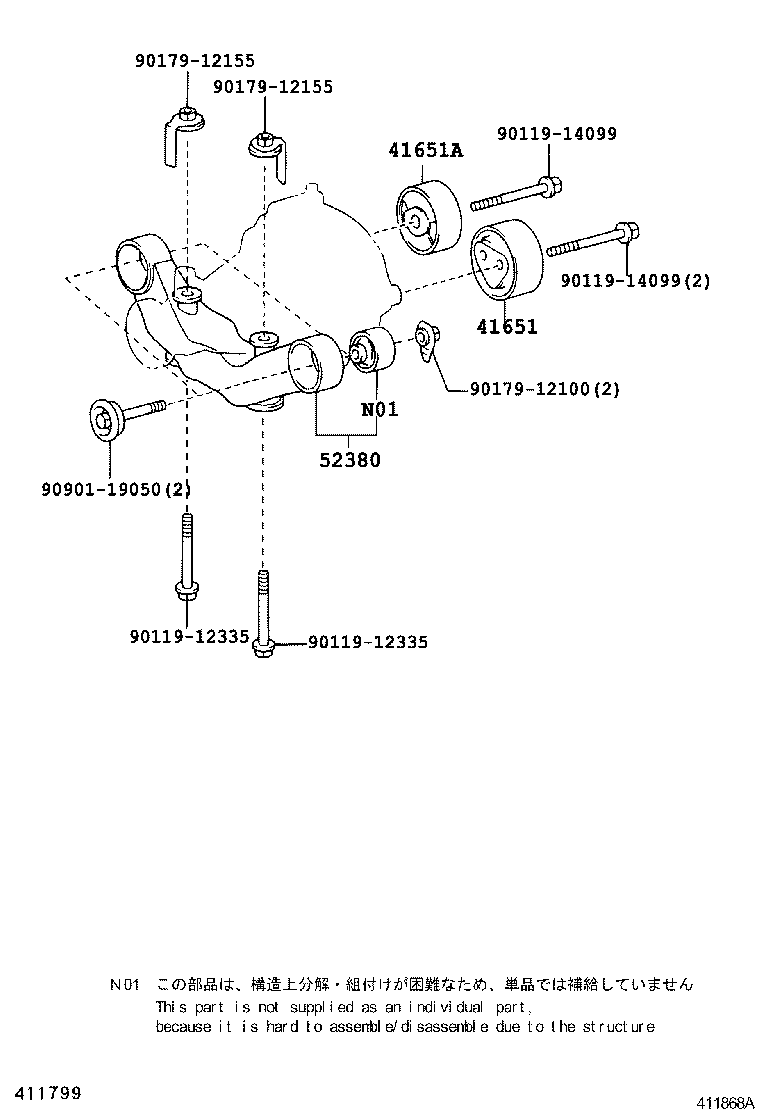 90179-12155
90179-12155
41651A
90119-14099
90119-14099(2)
41651
90179-12100(2)
N01
52380
90901-19050(2)
90119-12335
90119-12335

N01 この部品は、構造上分解・組付けが困難なため、単品では補給していません
This part is not supplied as an individual part, because it is hard to assemble/disassemble due to the structure

411799
411868A