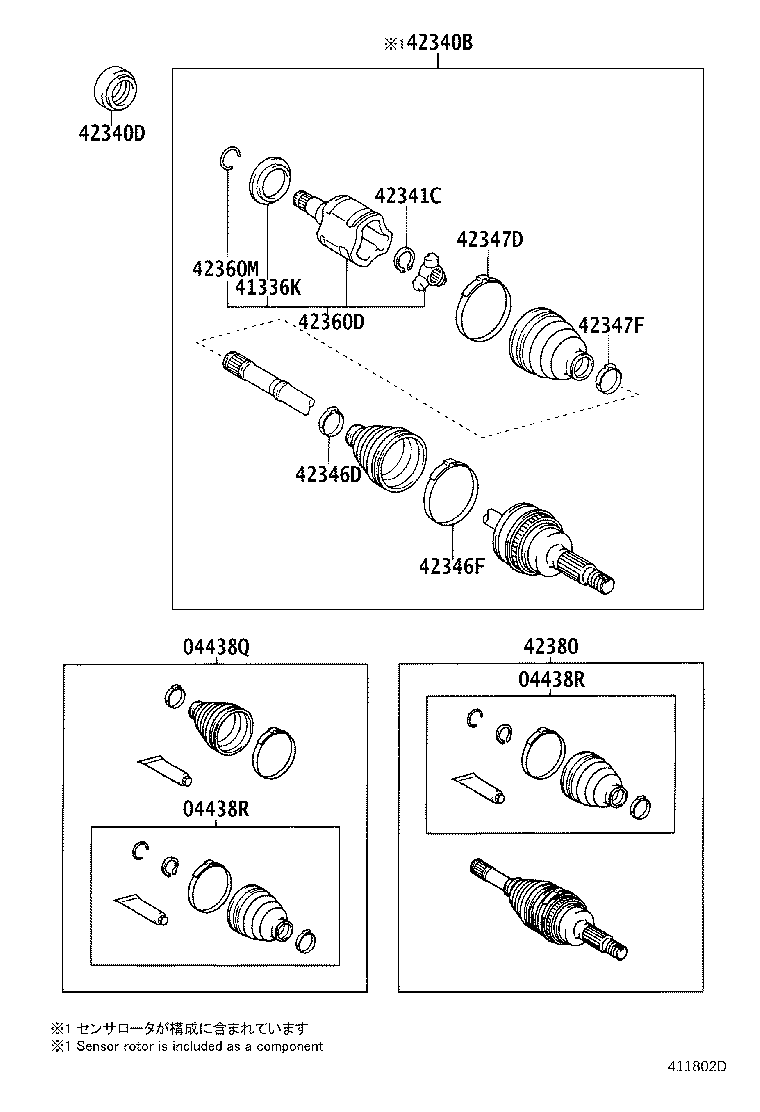 ※1 42340B

42340D

42341C

42347D

42360M
41336K

42360D

42347F

42346D

42346F

04438Q

04438R

42380

04438R

※1 センサロータが構成に含まれています
※1 Sensor rotor is included as a component

411802D