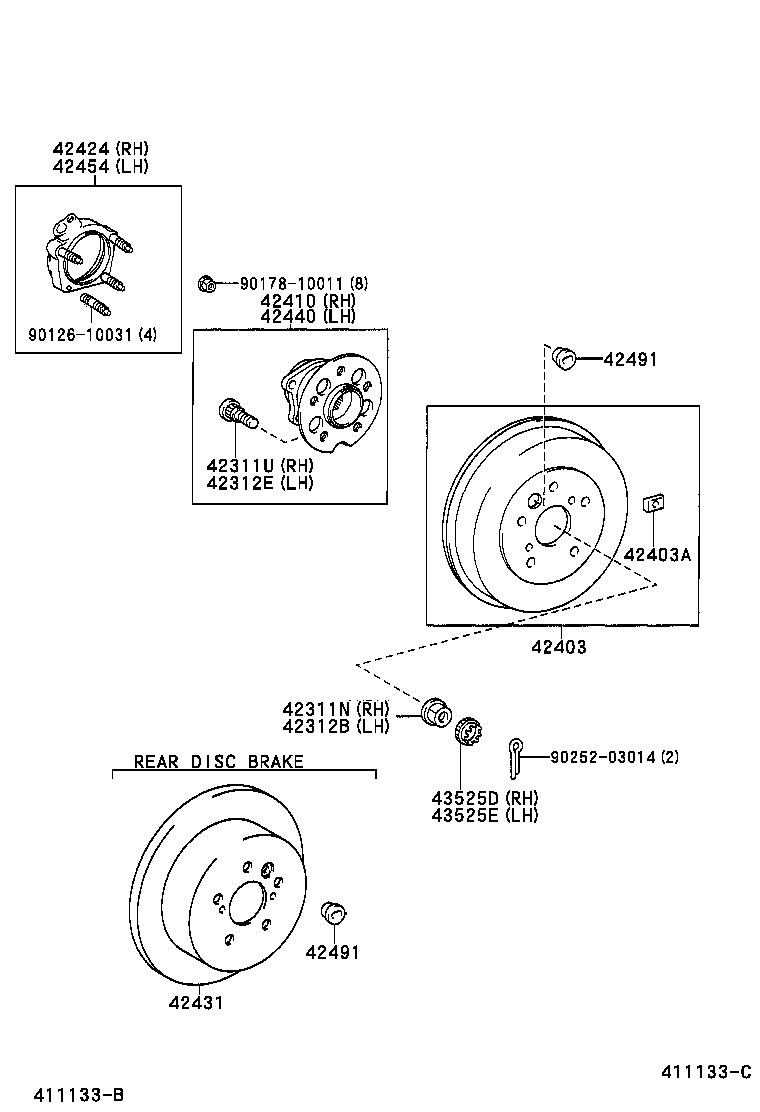 42424 (RH)
42454 (LH)

90126-10031 (4)

90178-10011 (8)
42410 (RH)
42440 (LH)

42311U (RH)
42312E (LH)

42491

42403A

42403

42311N (RH)
42312B (LH)

90252-03014 (2)

43525D (RH)
43525E (LH)

REAR DISC BRAKE

42491

42431

411133-C

411133-B