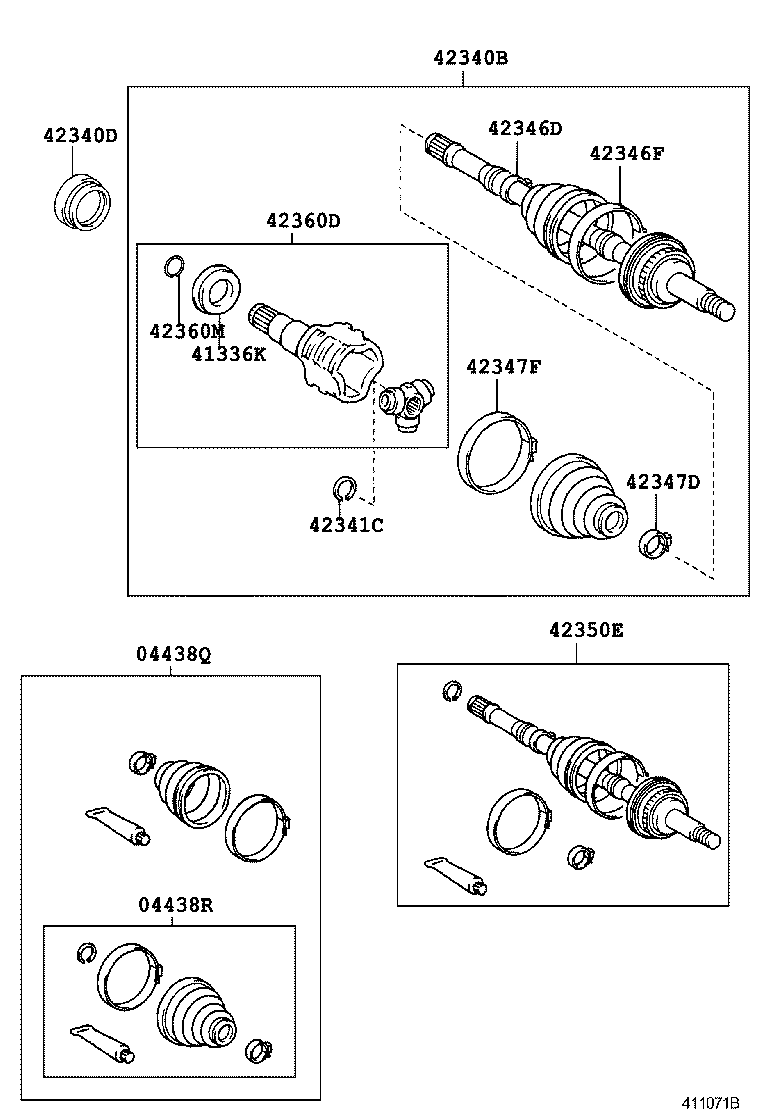 42340B

42340D

42346D

42346F

42360D

42360M

41336K

42347F

42347D

42341C

04438Q

42350E

04438R

411071B