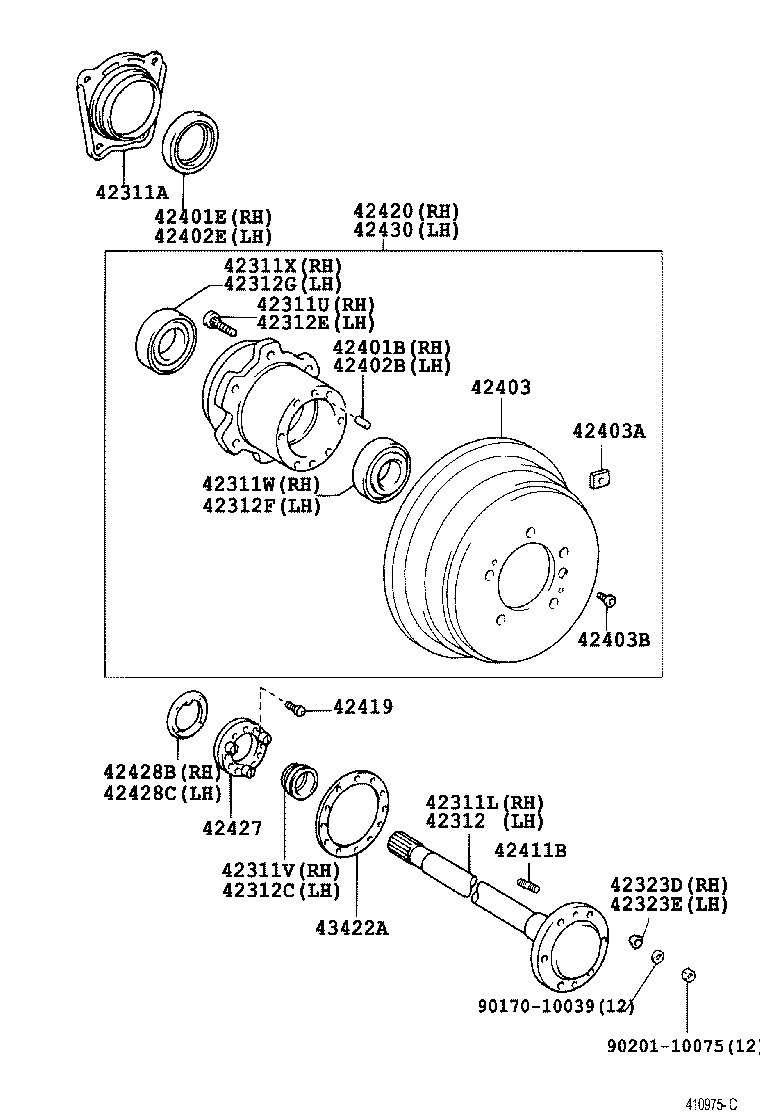 42311A

42401E(RH)
42402E(LH)

42420(RH)
42430(LH)

42311X(RH)
42312G(LH)

42311U(RH)
42312E(LH)

42401B(RH)
42402B(LH)

42403

42403A

42311W(RH)
42312F(LH)

42403B

42419

42428B(RH)
42428C(LH)

42427

42311V(RH)
42312C(LH)

43422A

42311L(RH)
42312 (LH)

42411B

42323D(RH)
42323E(LH)

90170-10039(12)

90201-10075(12)

410975-C