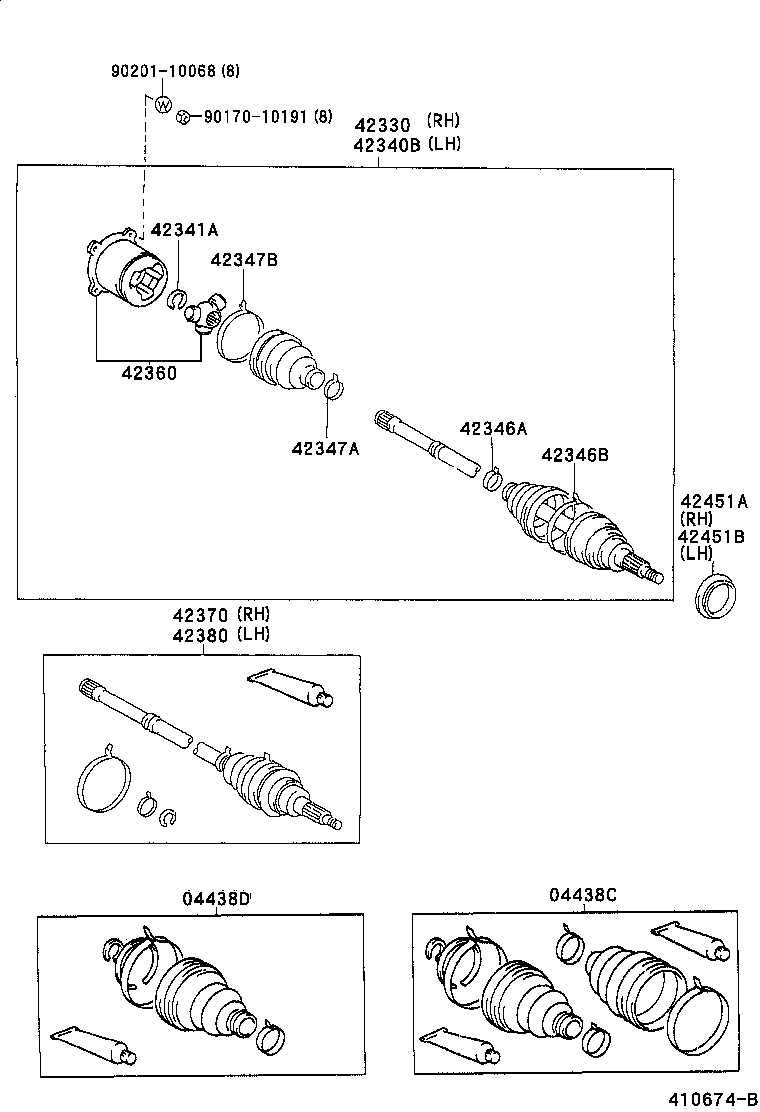 90201-10068 (8)
W
90170-10191 (8)
42330 (RH)
42340B (LH)
42341A
42347B
42360
42347A
42346A
42346B
42451A
(RH)
42451B
(LH)
42370 (RH)
42380 (LH)
04438D
04438C
410674-B