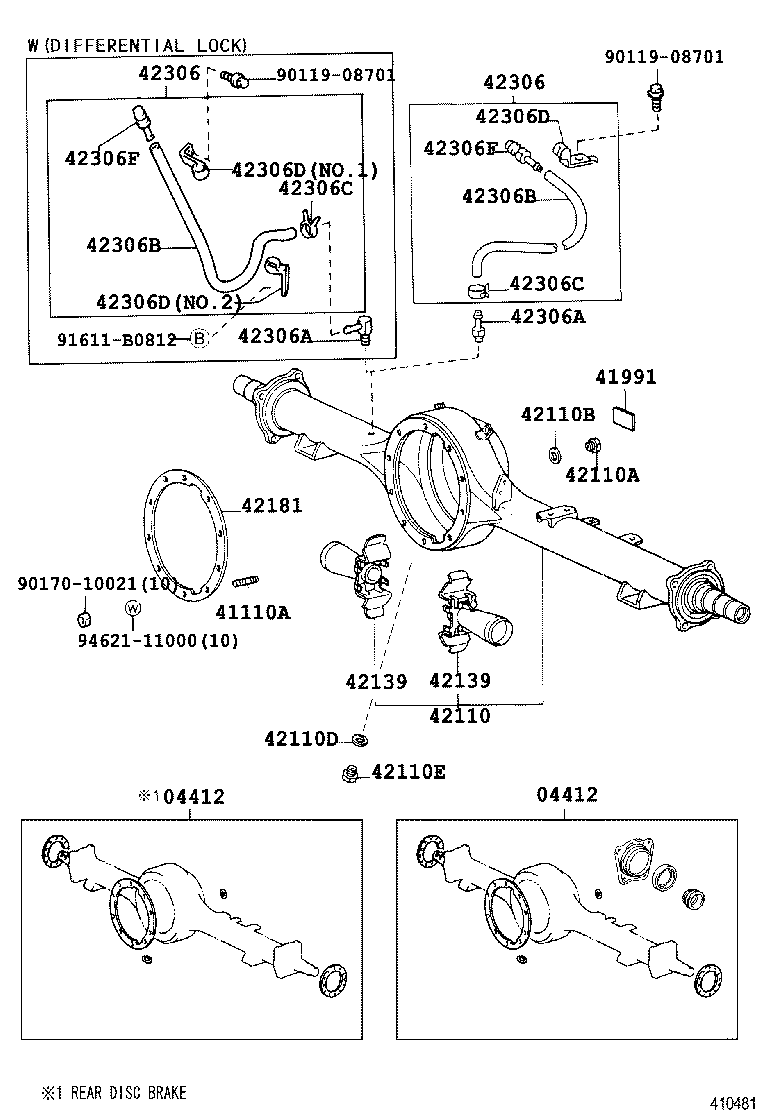 W(DIFFERENTIAL LOCK)

42306
90119-08701
42306F
42306D(NO.1)
42306C
42306B
42306D(NO.2)
91611-B0812 B
42306A

90119-08701
42306
42306D
42306F
42306B
42306C
42306A

41991
42110B
42110A
42181
90170-10021(10)
41110A
W
94621-11000(10)
42139
42139
42110
42110D
42110E

※1 04412
04412

※1 REAR DISC BRAKE

410481