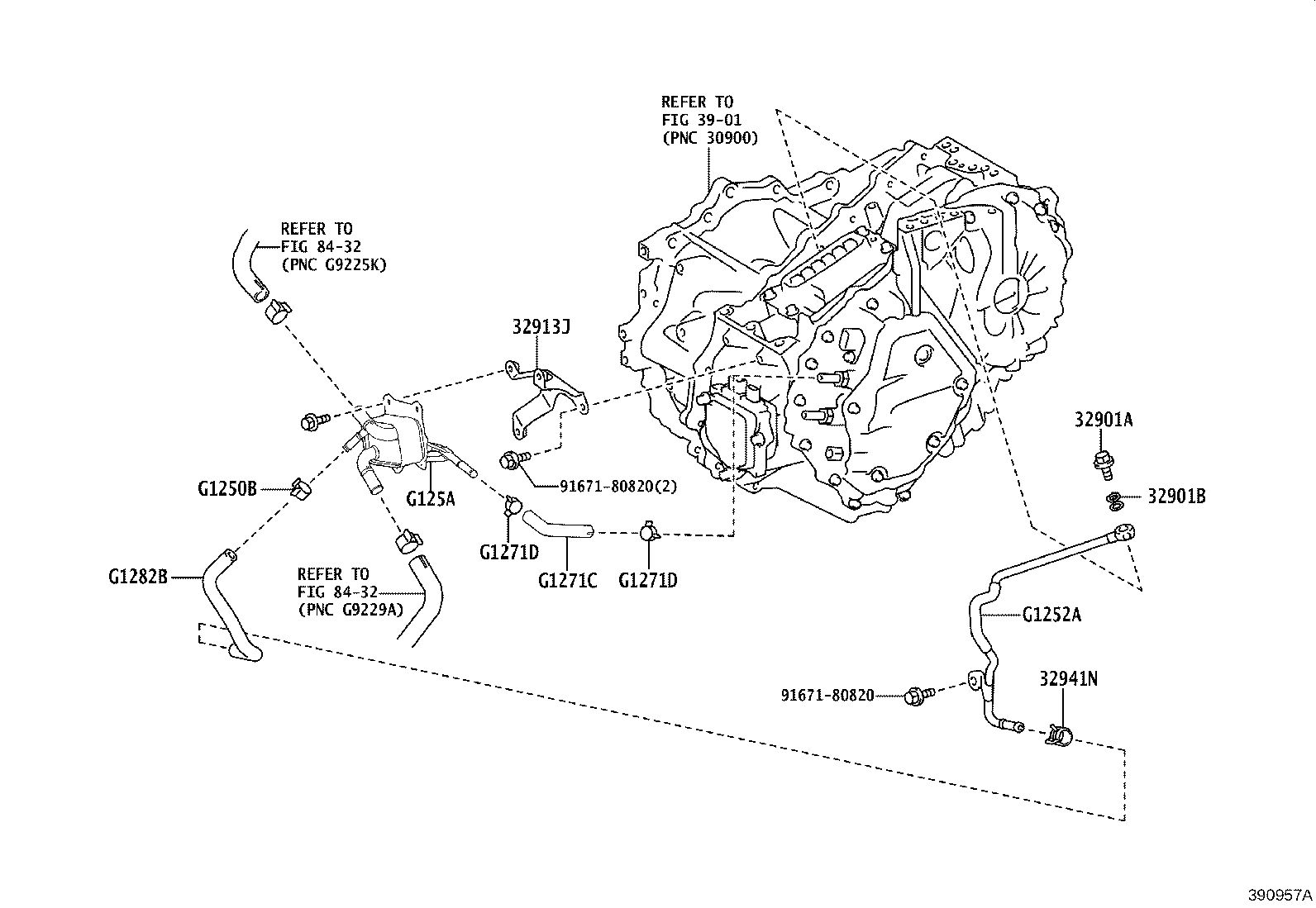 REFER TO
FIG 39-01
(PNC 30900)

REFER TO
FIG 84-32
(PNC G9225K)

32913J

32901A

32901B

G1250B

G125A

91671-80820(2)

G1271D

G1271C

G1271D

G1282B

REFER TO
FIG 84-32
(PNC G9229A)

G1252A

91671-80820

32941N

390957A