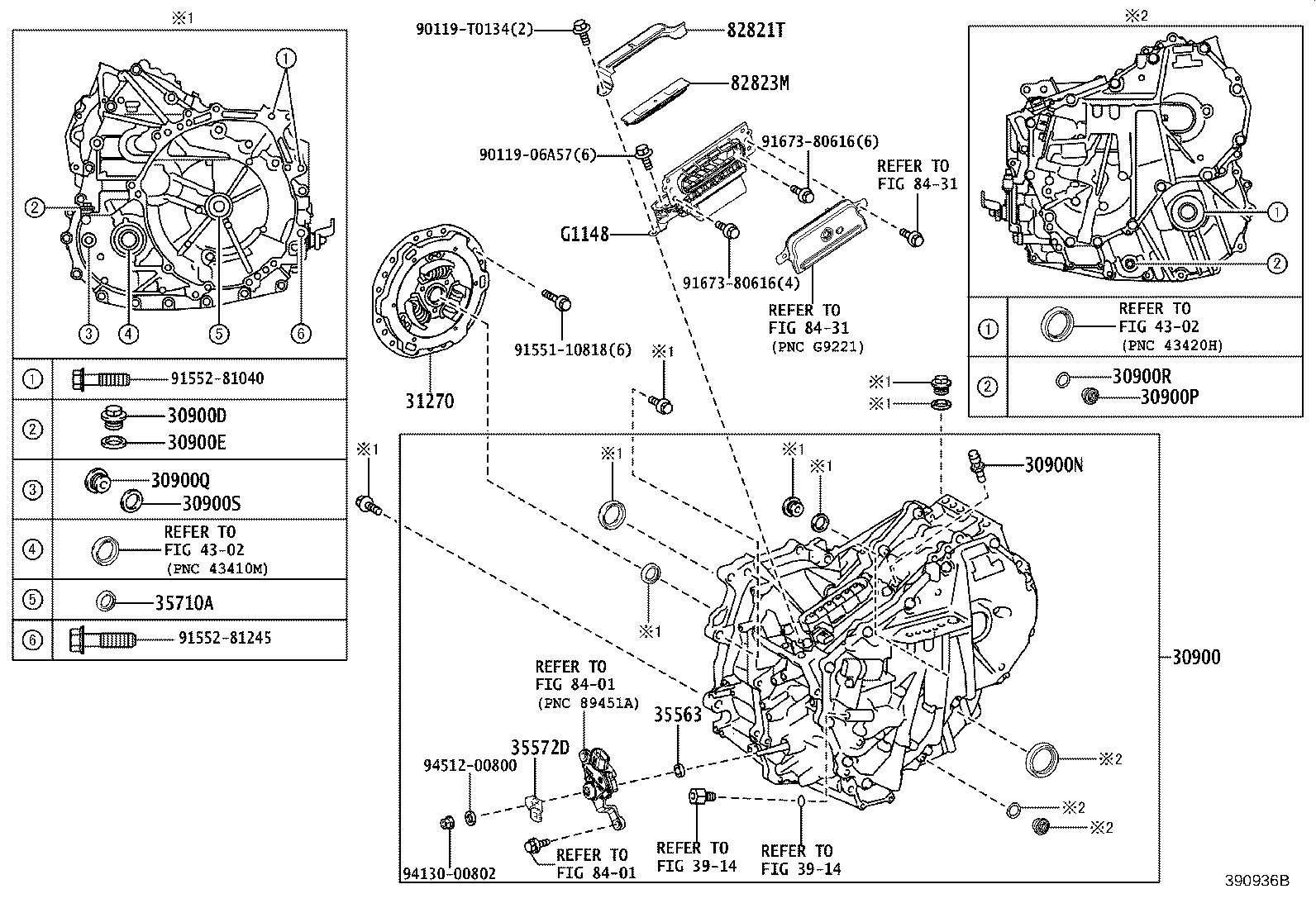 ※1

1
2
3
4
5
6

| | |
|---|---|
| 1 | 91552-81040 |
| 2 | 30900D 30900E |
| 3 | 30900Q 30900S |
| 4 | REFER TO FIG 43-02 (PNC 43410M) |
| 5 | 35710A |
| 6 | 91552-81245 |

90119-T0134(2)
82821T
82823M
90119-06A57(6)
91673-80616(6)
REFER TO FIG 84-31
G1148
91673-80616(4)
REFER TO FIG 84-31 (PNC G9221)
91551-10818(6)
31270
※1
※1
※1
※1
※1
※1
※1
※1
30900N
30900
REFER TO FIG 84-01 (PNC 89451A)
35563
35572D
94512-00800
94130-00802
REFER TO FIG 84-01
REFER TO FIG 39-14
REFER TO FIG 39-14
※2
※2
※2

※2
1
2

| | |
|---|---|
| 1 | REFER TO FIG 43-02 (PNC 43420H) |
| 2 | 30900R 30900P |

390936B