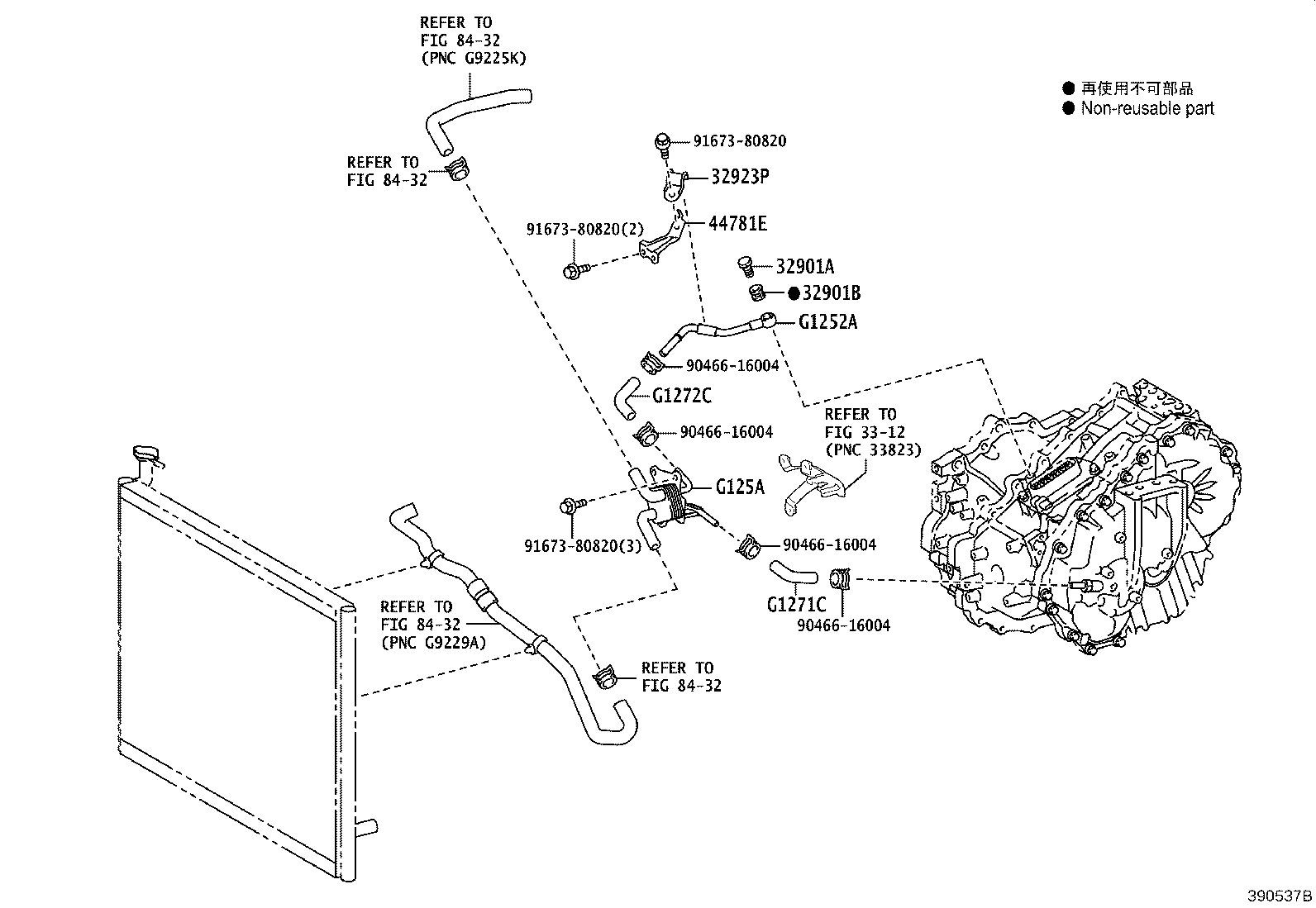 REFER TO
FIG 84-32
(PNC G9225K)

● 再使用不可部品
● Non-reusable part

REFER TO
FIG 84-32

91673-80820

32923P

91673-80820(2)

44781E

32901A

●32901B

G1252A

90466-16004

G1272C

90466-16004

REFER TO
FIG 33-12
(PNC 33823)

G125A

91673-80820(3)

90466-16004

G1271C

90466-16004

REFER TO
FIG 84-32
(PNC G9229A)

REFER TO
FIG 84-32

390537B