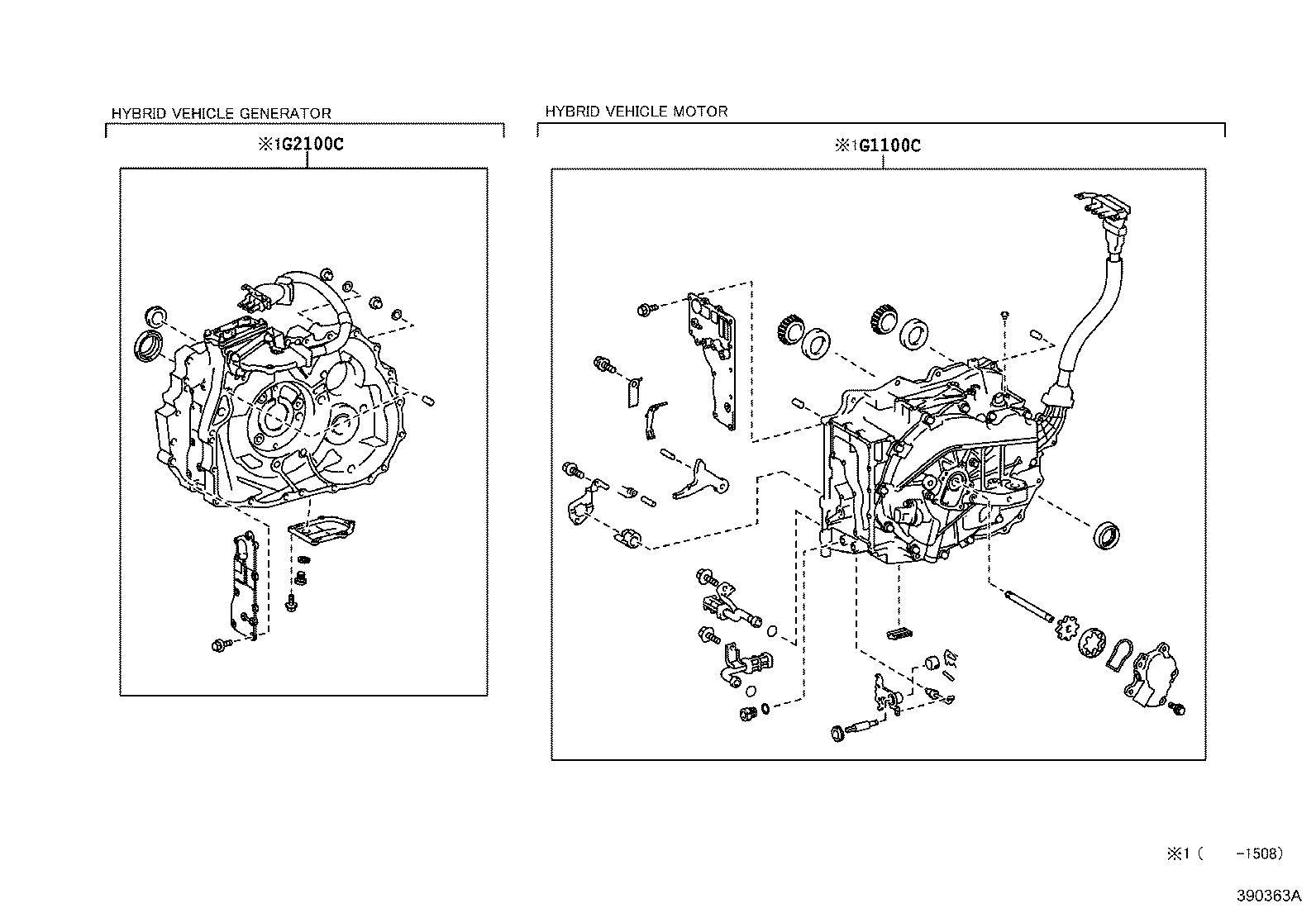 HYBRID VEHICLE GENERATOR

※1G2100C

HYBRID VEHICLE MOTOR

※1G1100C

※1 (　　-1508)

390363A