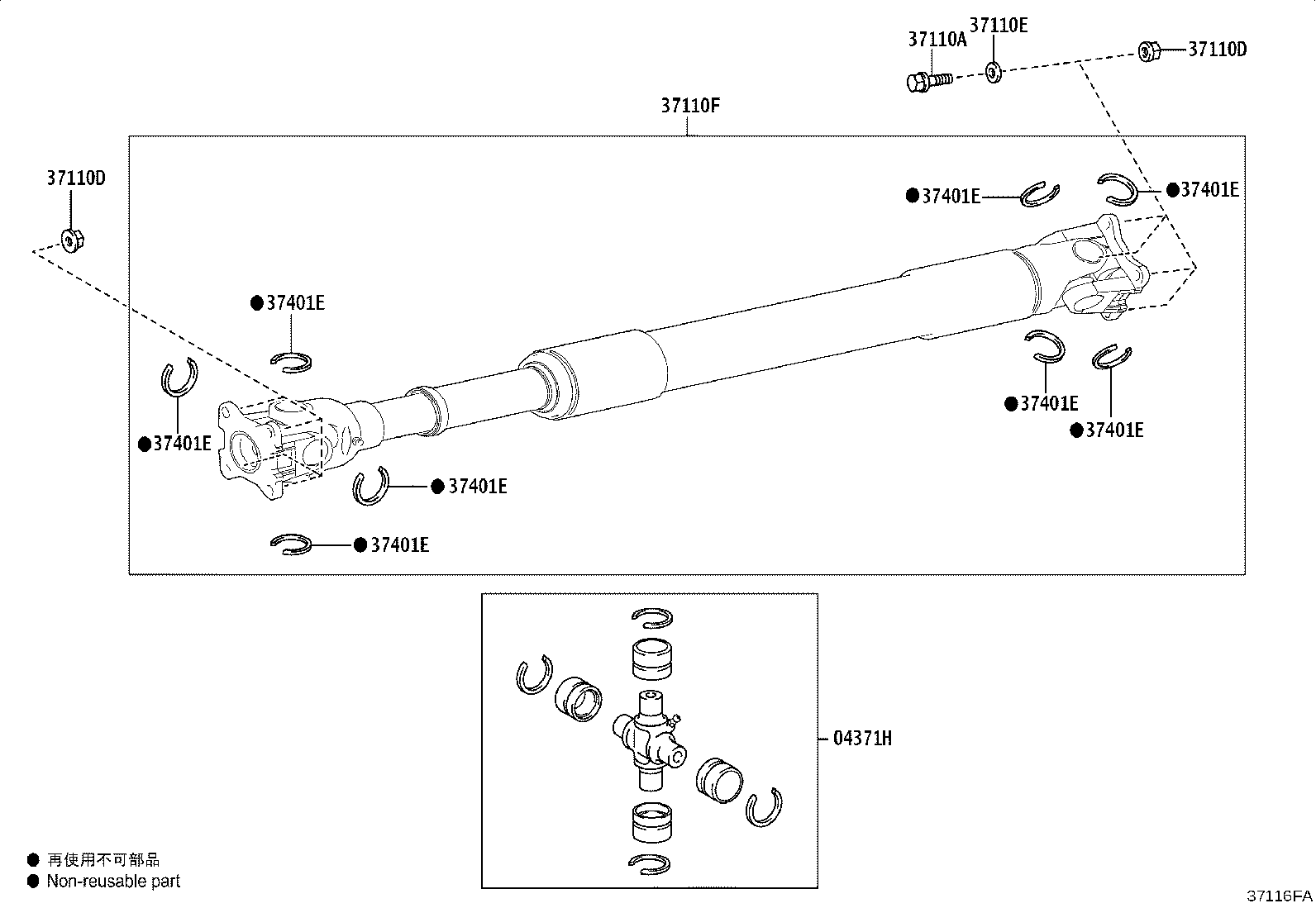 37110A
37110E
37110D
37110F
37110D
●37401E
●37401E
●37401E
●37401E
●37401E
●37401E
●37401E
●37401E
04371H
● 再使用不可部品
● Non-reusable part
37116FA