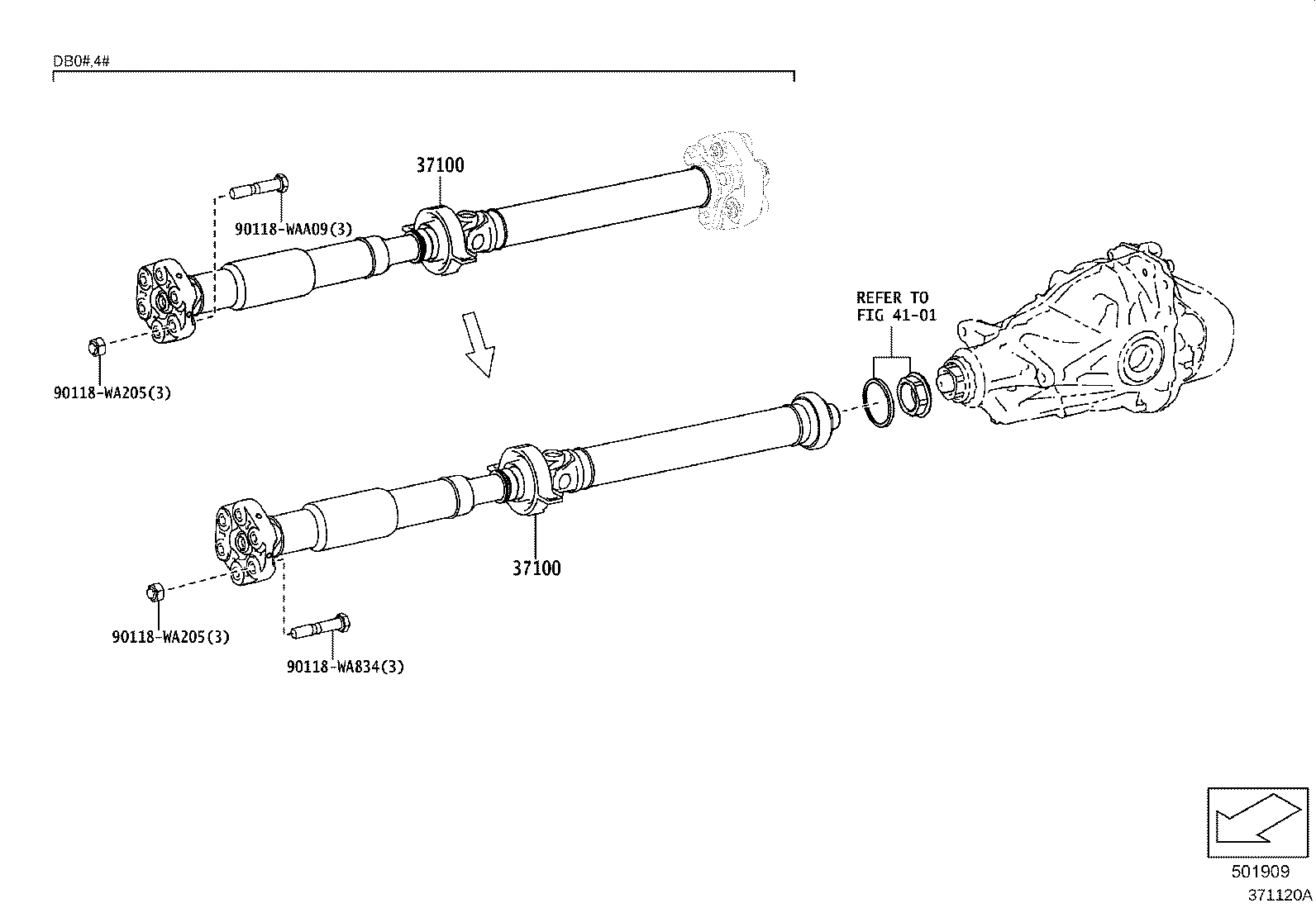 DB0#,4#

37100

90118-WAA09(3)

90118-WA205(3)

REFER TO
FIG 41-01

37100

90118-WA205(3)

90118-WA834(3)

501909

371120A