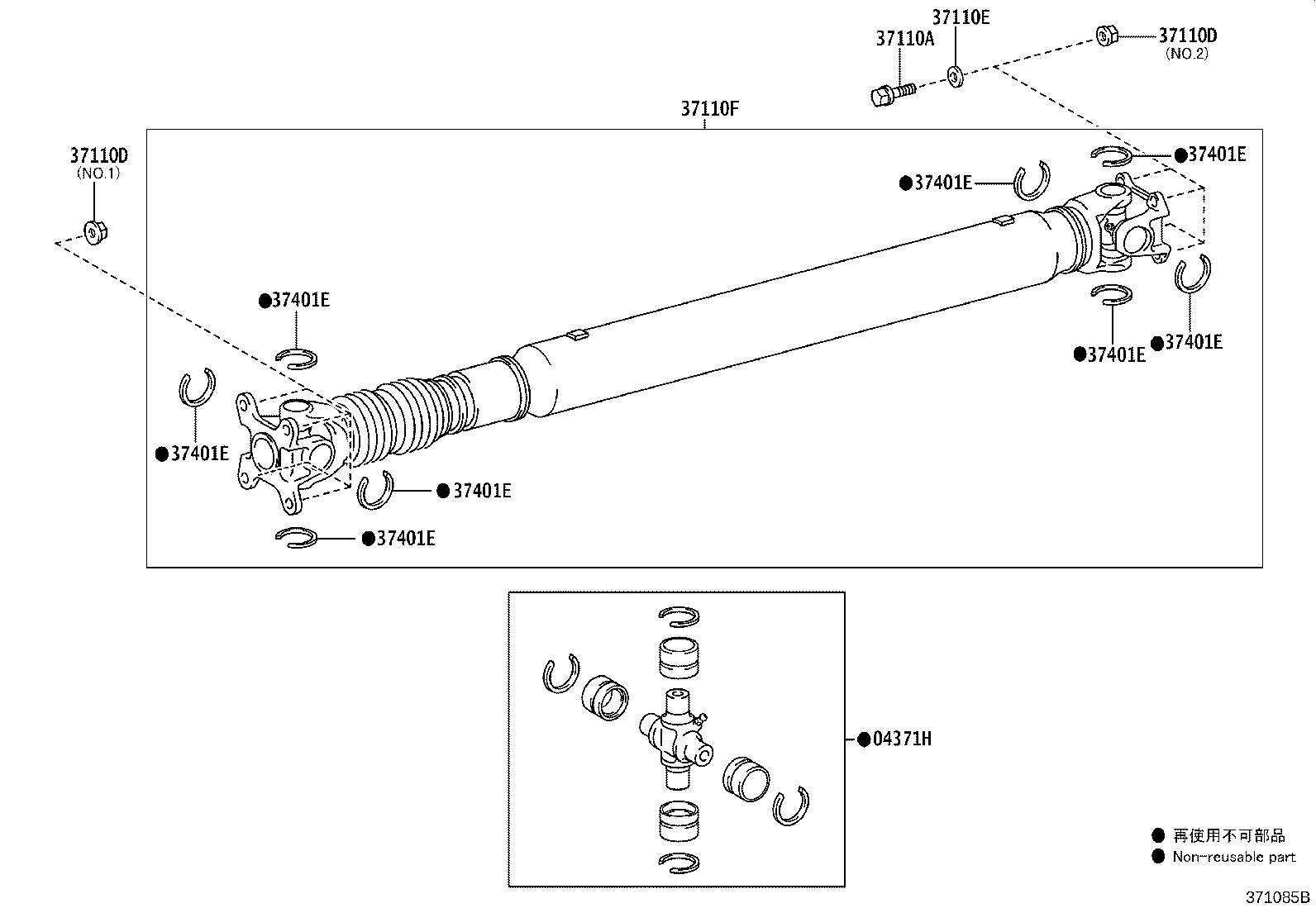 37110E
37110A
37110D
(NO.2)
37110F
37110D
(NO.1)
●37401E
●37401E
●37401E
●37401E
●37401E
●37401E
●37401E
●37401E
●04371H
● 再使用不可部品
● Non-reusable part
371085B