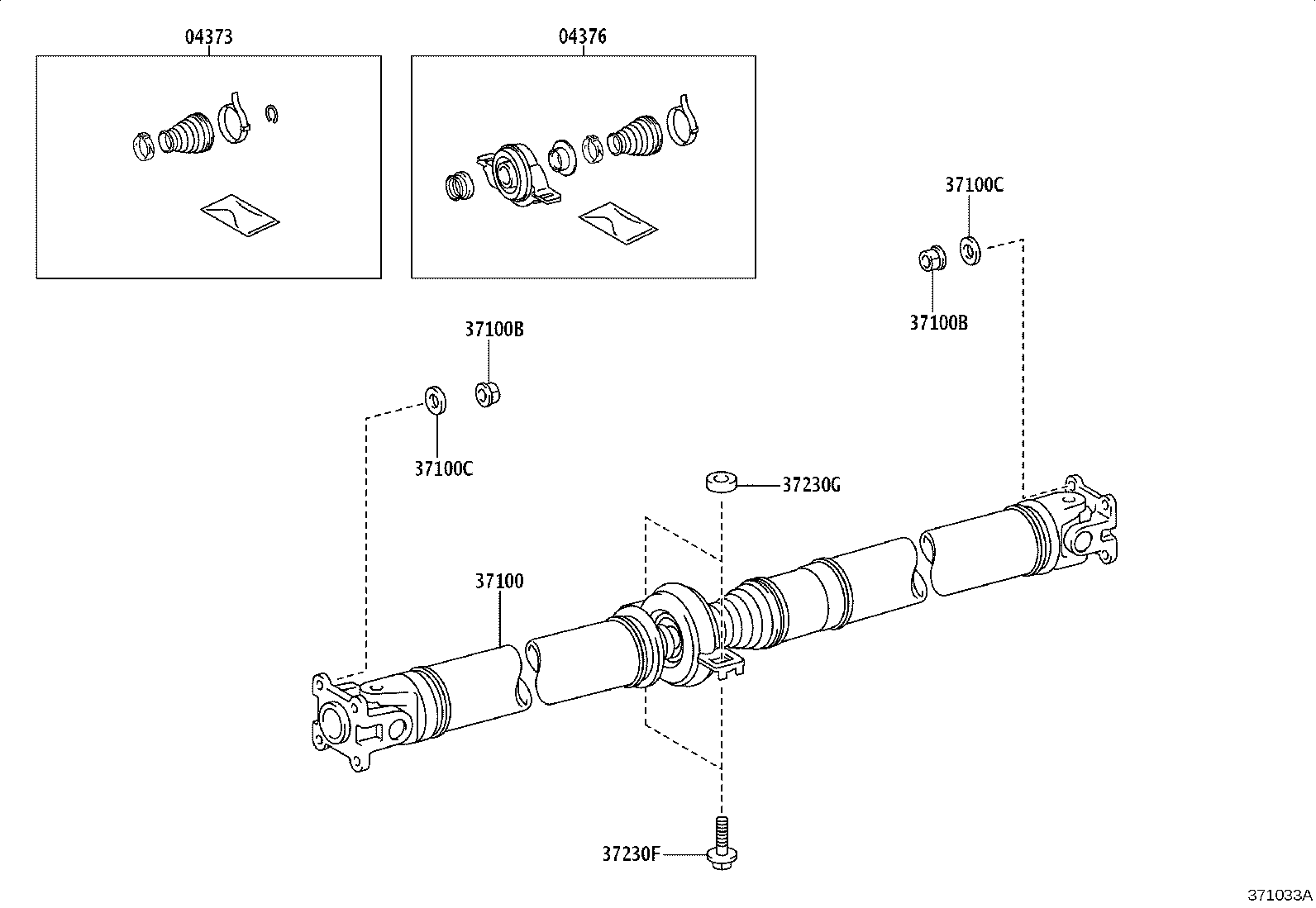 04373

04376

37100C

37100B

37100B

37100C

37230G

37100

37230F

371033A