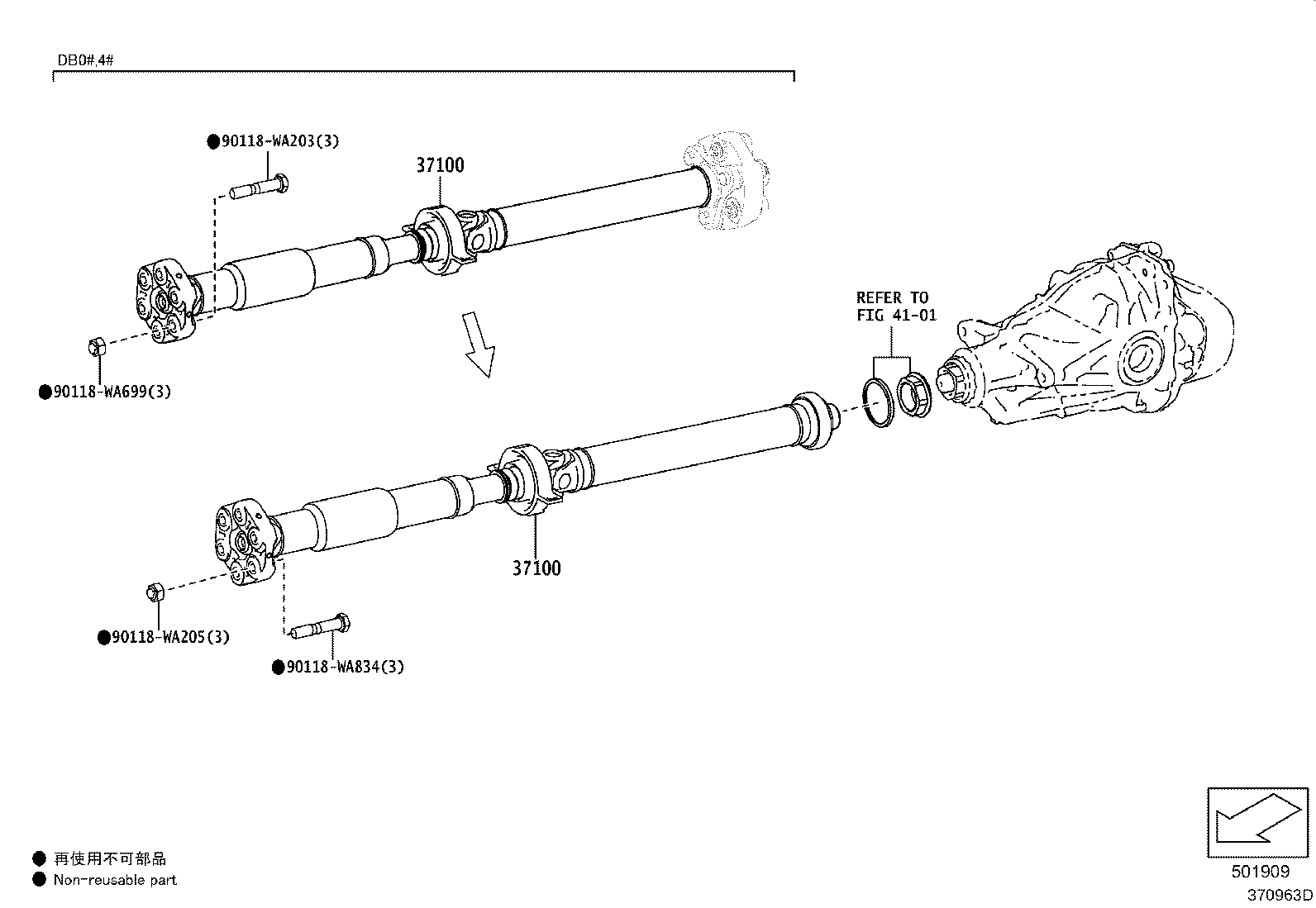 DB0#,4#

●90118-WA203(3)

37100

●90118-WA699(3)

REFER TO
FIG 41-01

37100

●90118-WA205(3)

●90118-WA834(3)

● 再使用不可部品
● Non-reusable part

501909

370963D