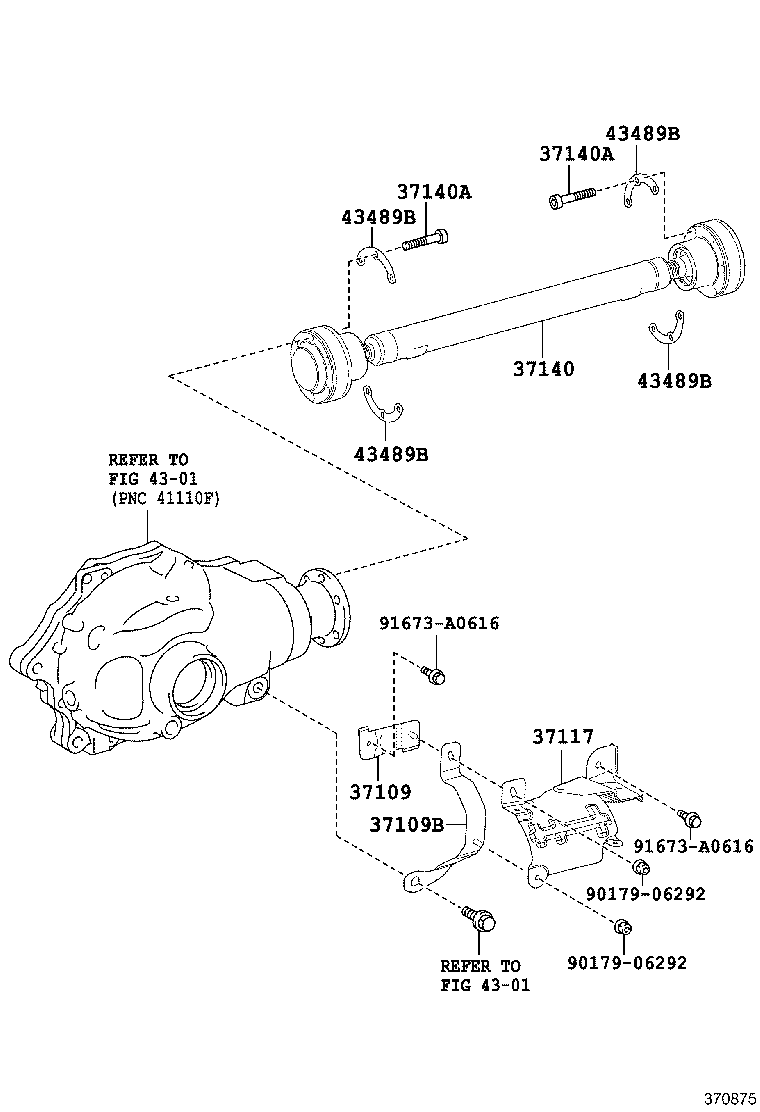 43489B
37140A
37140A
43489B
37140
43489B
43489B
REFER TO
FIG 43-01
(PNC 41110F)
91673-A0616
37117
37109
37109B
91673-A0616
90179-06292
90179-06292
REFER TO
FIG 43-01
370875