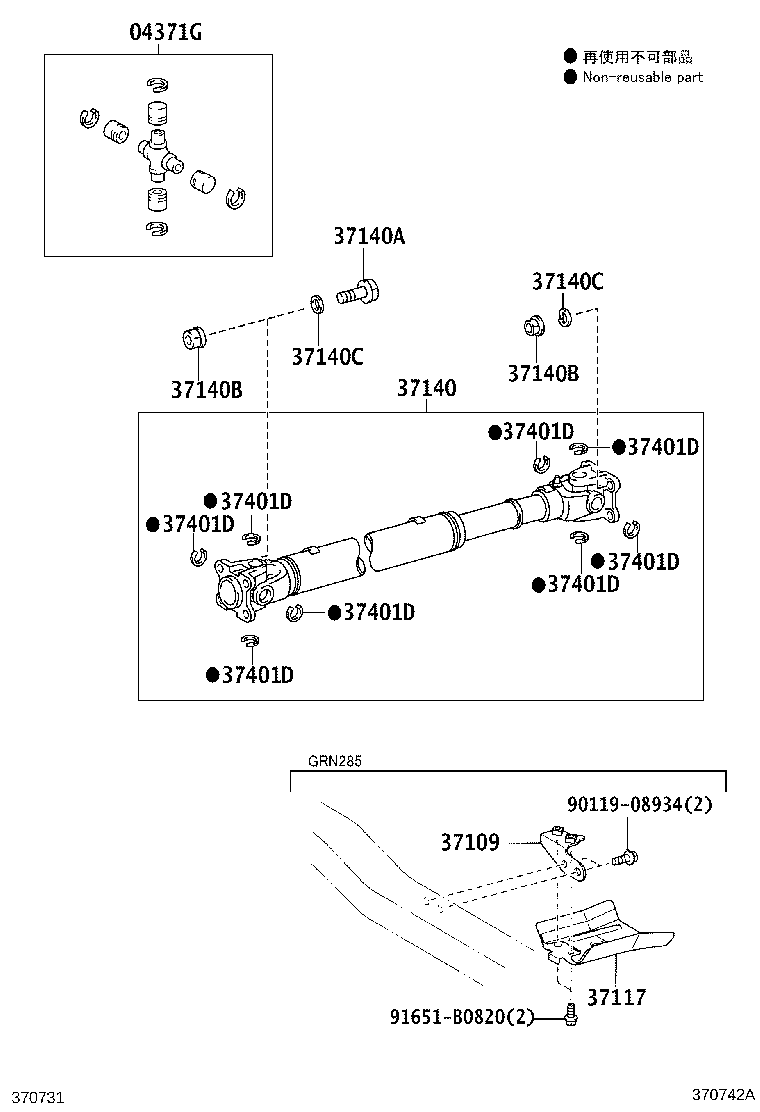 04371G

● 再使用不可部品
● Non-reusable part

37140A

37140C

37140C

37140B

37140B

37140

●37401D

●37401D

●37401D

●37401D

●37401D

●37401D

●37401D

●37401D

GRN285

90119-08934(2)

37109

37117

91651-B0820(2)

370731

370742A