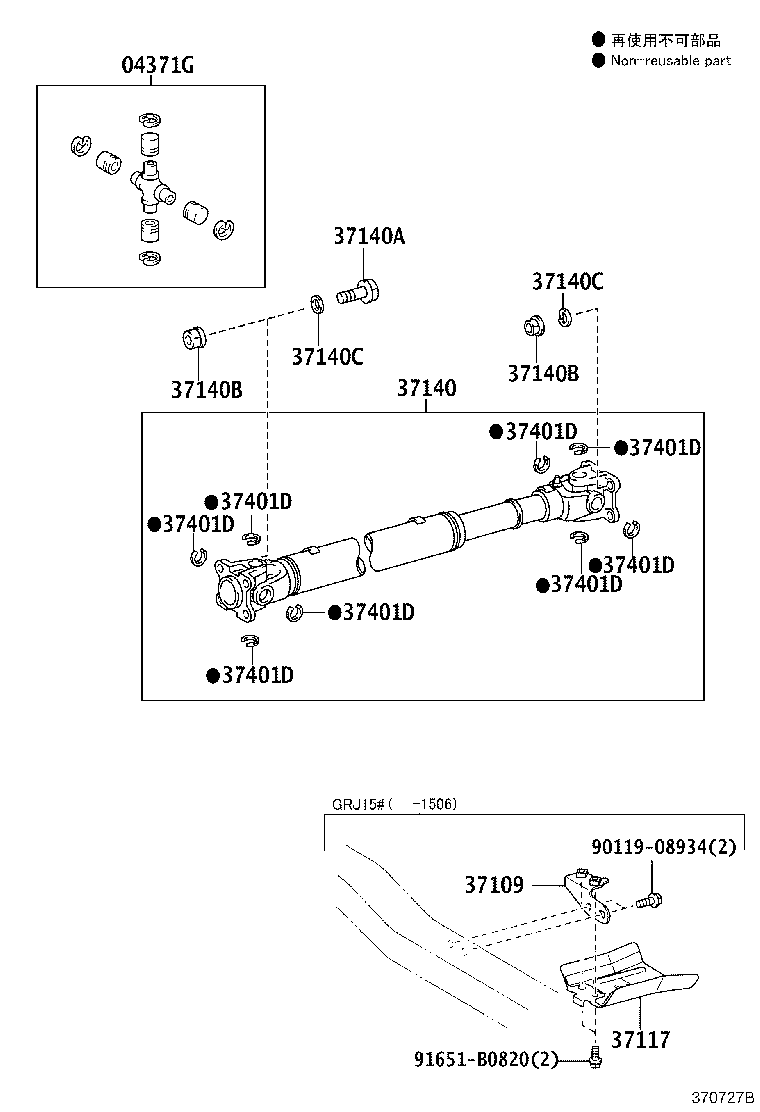 ● 再使用不可部品
● Non-reusable part

04371G

37140A

37140C

37140C

37140B

37140B

37140

●37401D
●37401D
●37401D
●37401D
●37401D
●37401D
●37401D
●37401D

GRJ15#( -1506)

90119-08934(2)

37109

37117

91651-B0820(2)

370727B