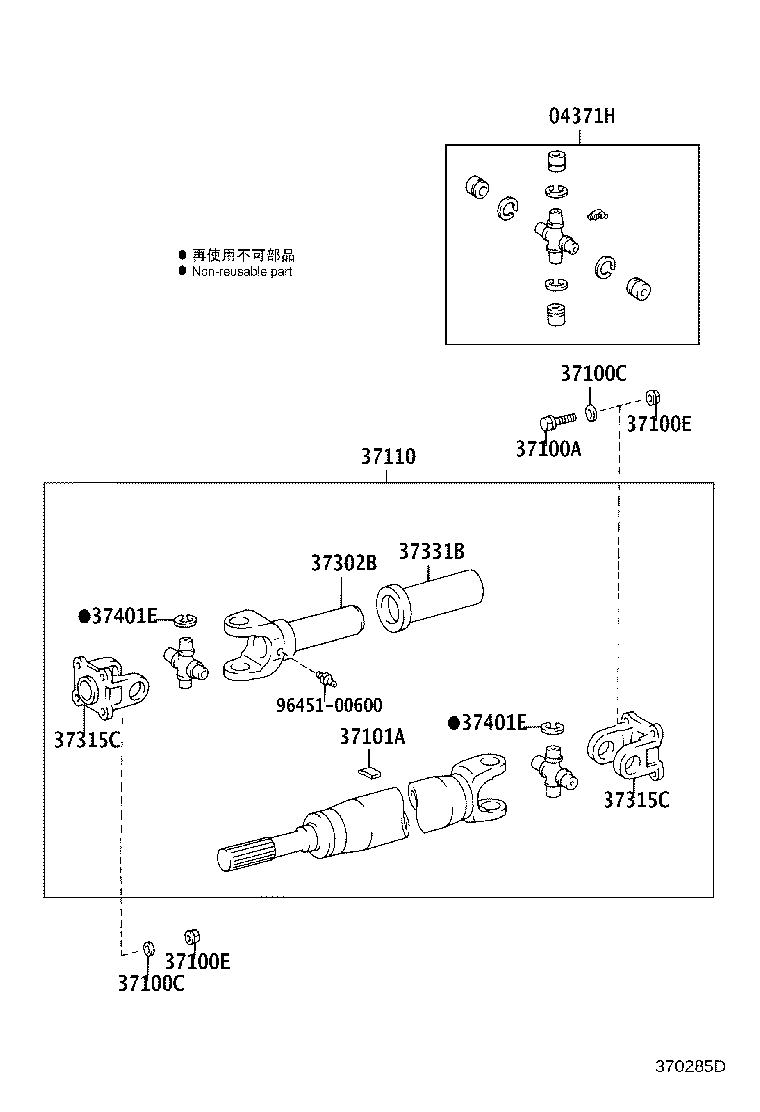 04371H

● 再使用不可部品
● Non-reusable part

37100C
37100A
37100E

37110

37302B
37331B
●37401E
96451-00600
37315C
37101A
●37401E
37315C

37100E
37100C

370285D