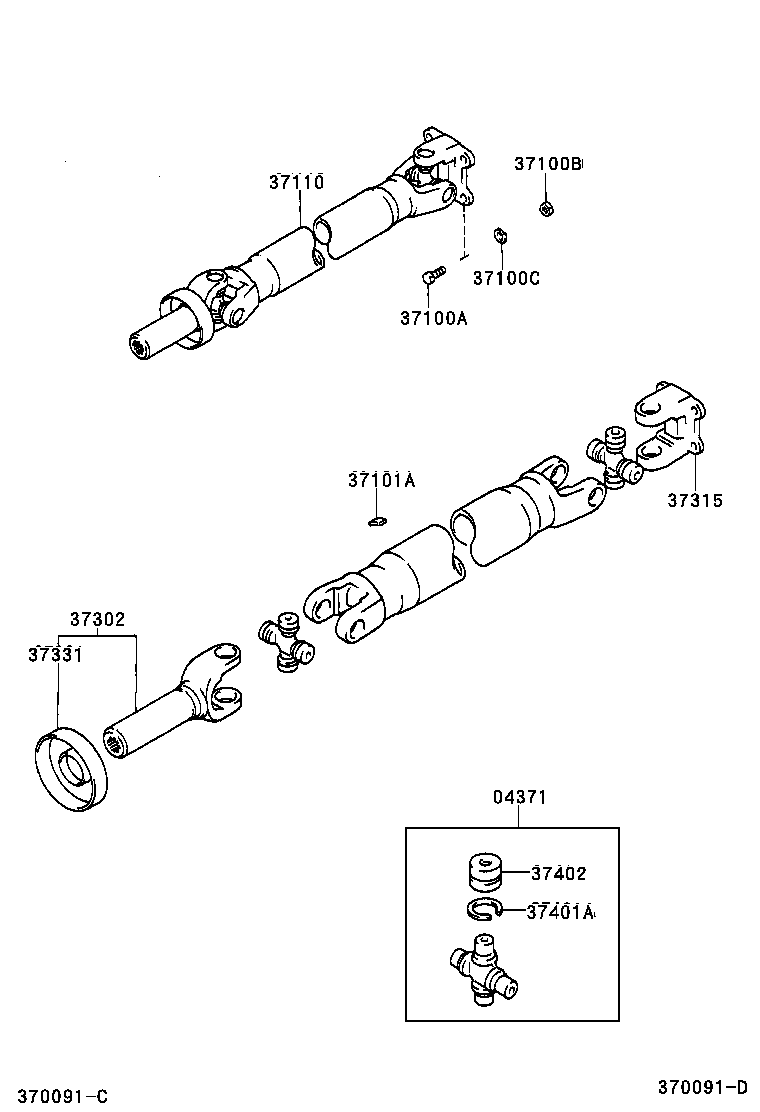 37110
37100B
37100C
37100A
37101A
37315
37302
37331
04371
37402
37401A
370091-C
370091-D