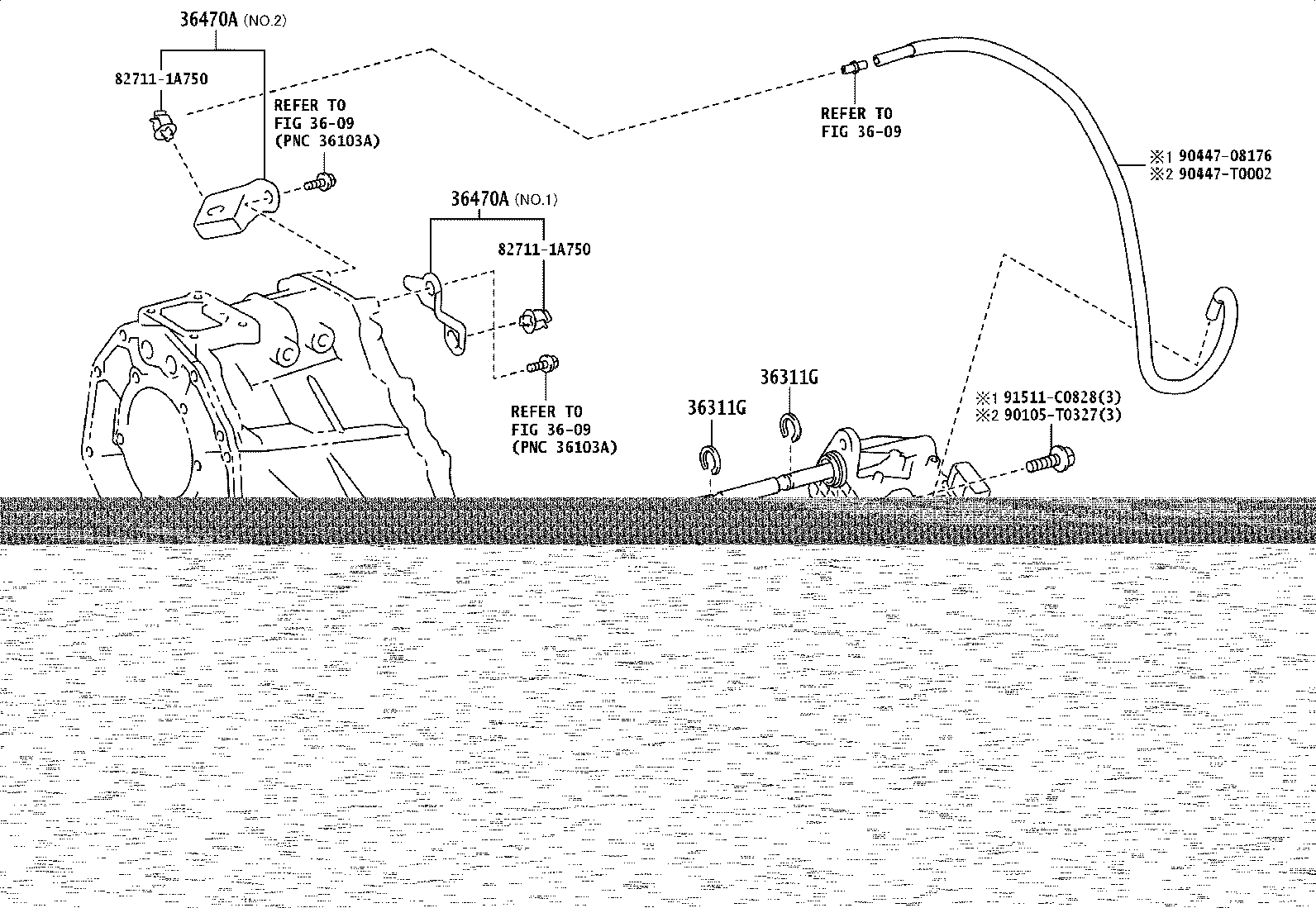 36470A (NO.2)

82711-1A750

REFER TO
FIG 36-09
(PNC 36103A)

REFER TO
FIG 36-09

※1 90447-08176
※2 90447-T0002

36470A (NO.1)

82711-1A750

REFER TO
FIG 36-09
(PNC 36103A)

36311G

36311G

※1 91511-C0828(3)
※2 90105-T0327(3)