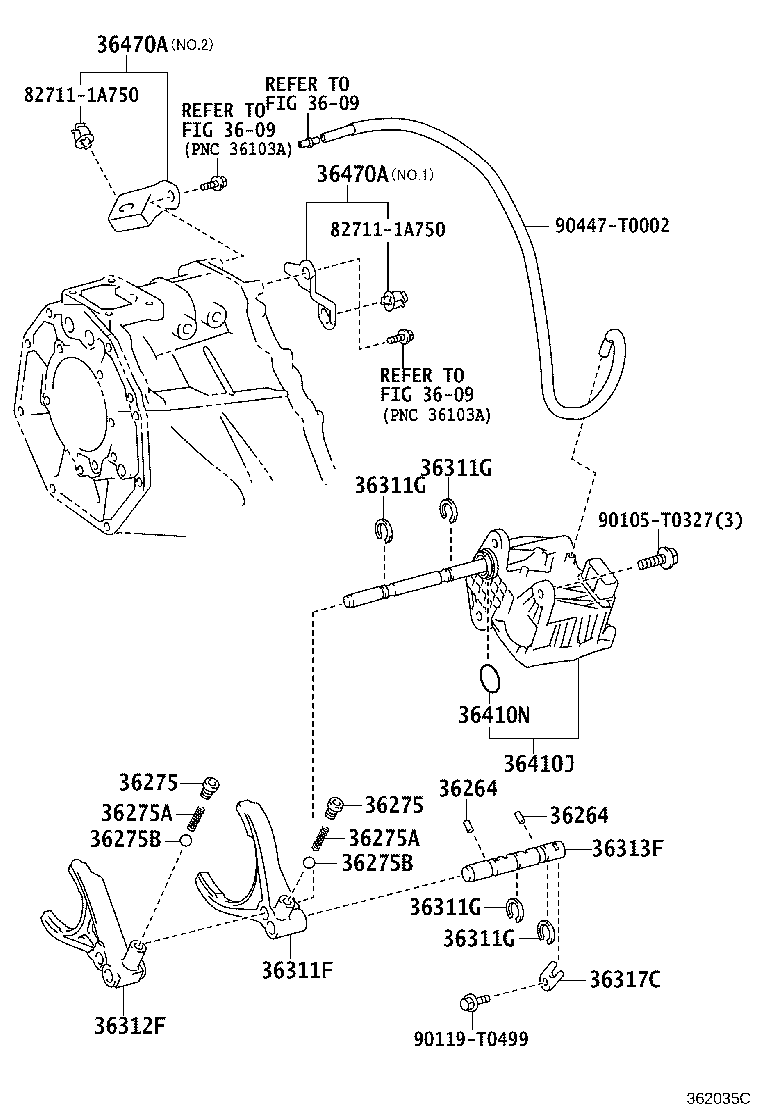 36470A (NO.2)
82711-1A750
REFER TO FIG 36-09 (PNC 36103A)
REFER TO FIG 36-09
36470A (NO.1)
82711-1A750
90447-T0002
REFER TO FIG 36-09 (PNC 36103A)
36311G
36311G
90105-T0327(3)
36410N
36410J
36275
36275A
36275B
36275
36275A
36275B
36264
36264
36313F
36311G
36311G
36317C
36311F
36312F
90119-T0499
362035C