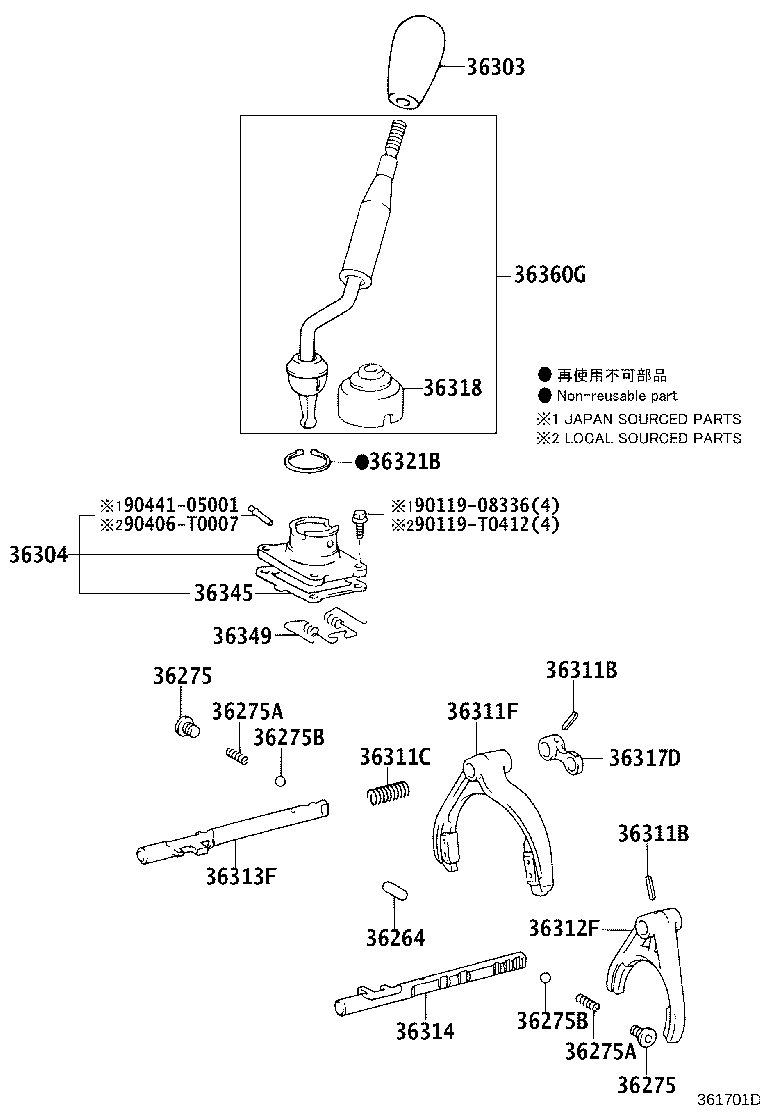 36303

36360G

36318

● 再使用不可部品
● Non-reusable part
※1 JAPAN SOURCED PARTS
※2 LOCAL SOURCED PARTS

●36321B

※190441-05001
※290406-T0007

※190119-08336(4)
※290119-T0412(4)

36304

36345

36349

36275

36275A

36275B

36311C

36311F

36311B

36317D

36313F

36311B

36264

36312F

36314

36275B

36275A

36275

361701D