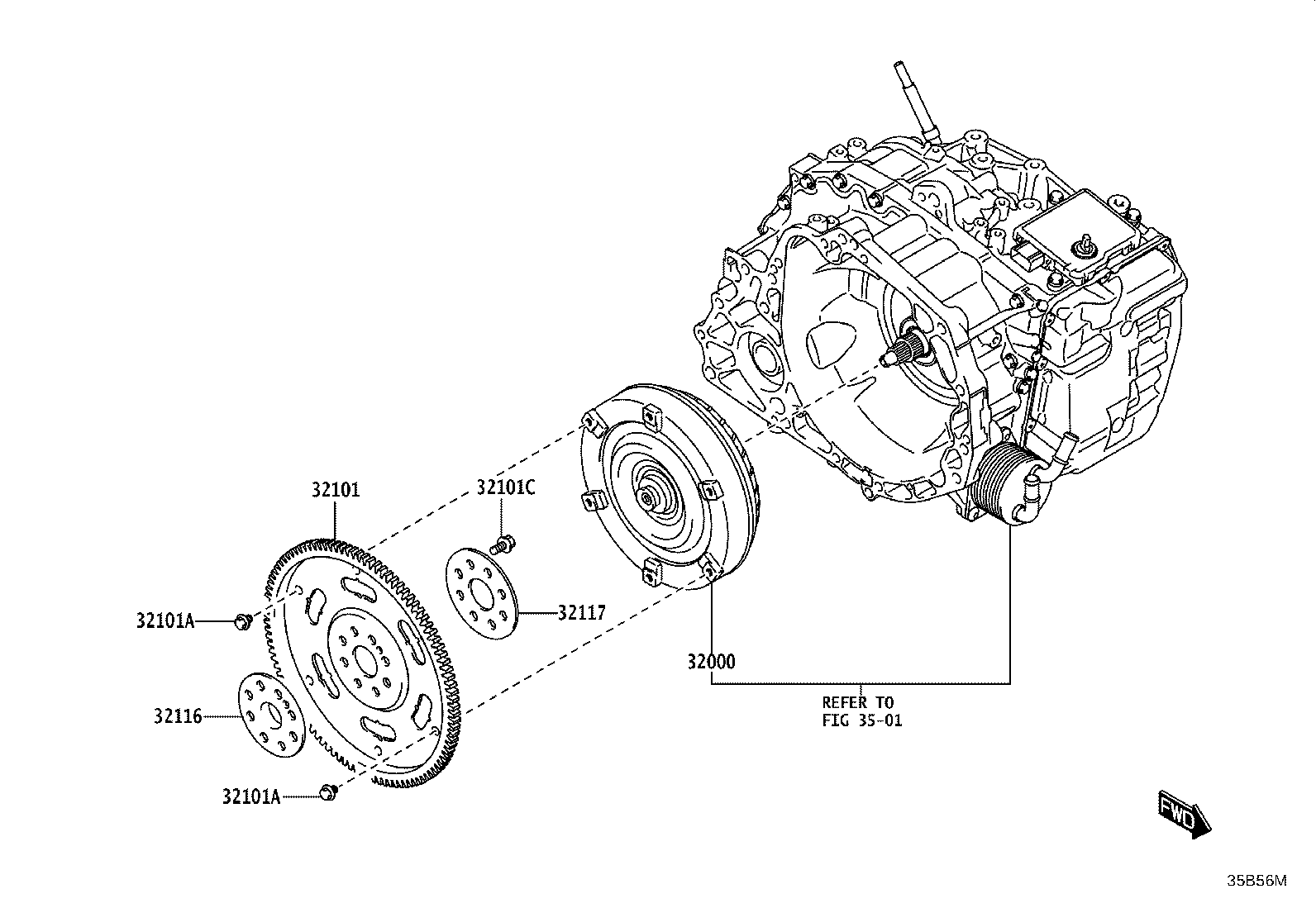 32101
32101C
32101A
32117
32000
32116
32101A
REFER TO
FIG 35-01
FWD
35B56M