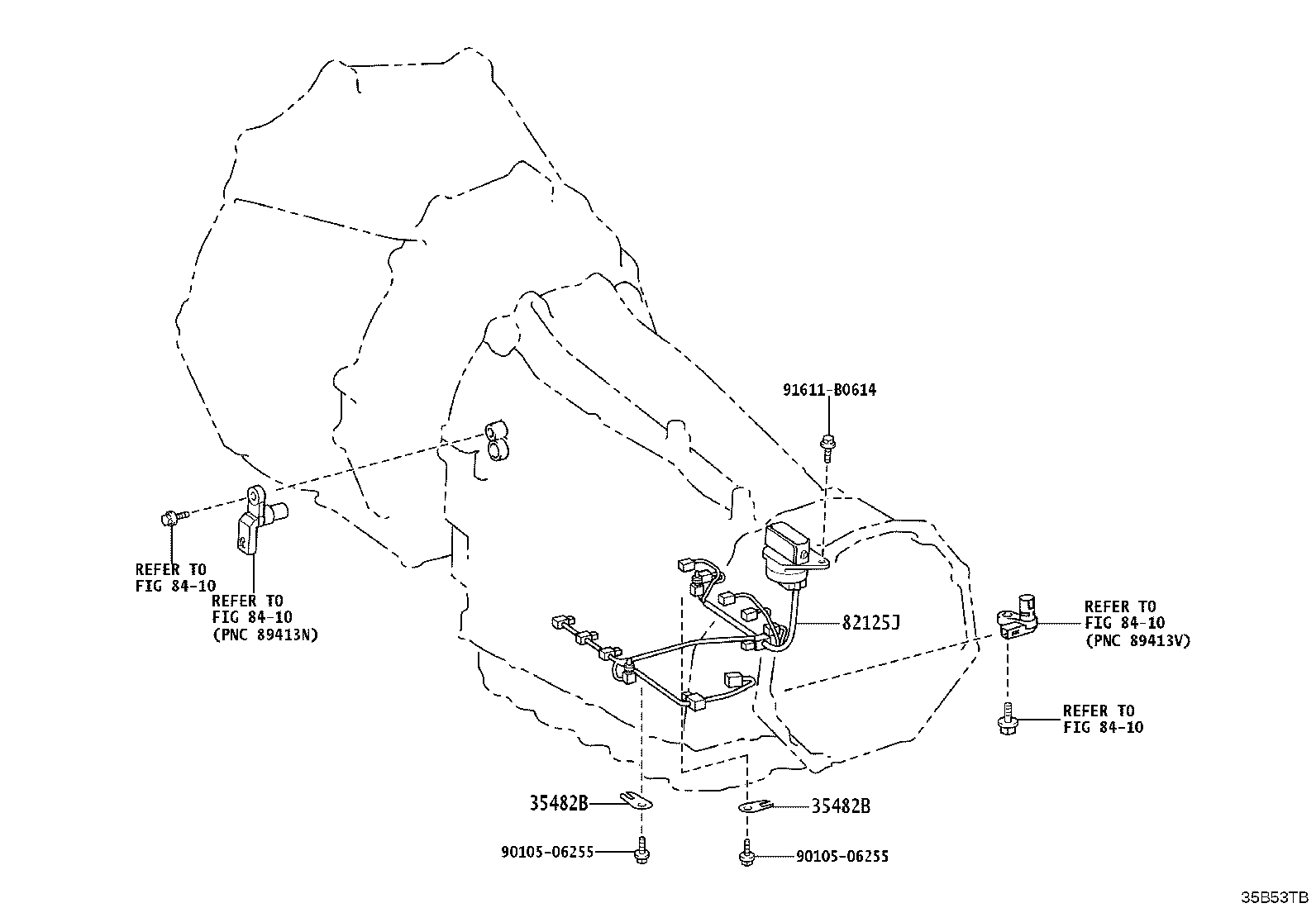 91611-B0614

REFER TO
FIG 84-10

REFER TO
FIG 84-10
(PNC 89413N)

82125J

REFER TO
FIG 84-10
(PNC 89413V)

REFER TO
FIG 84-10

35482B

35482B

90105-06255

90105-06255

35B53TB