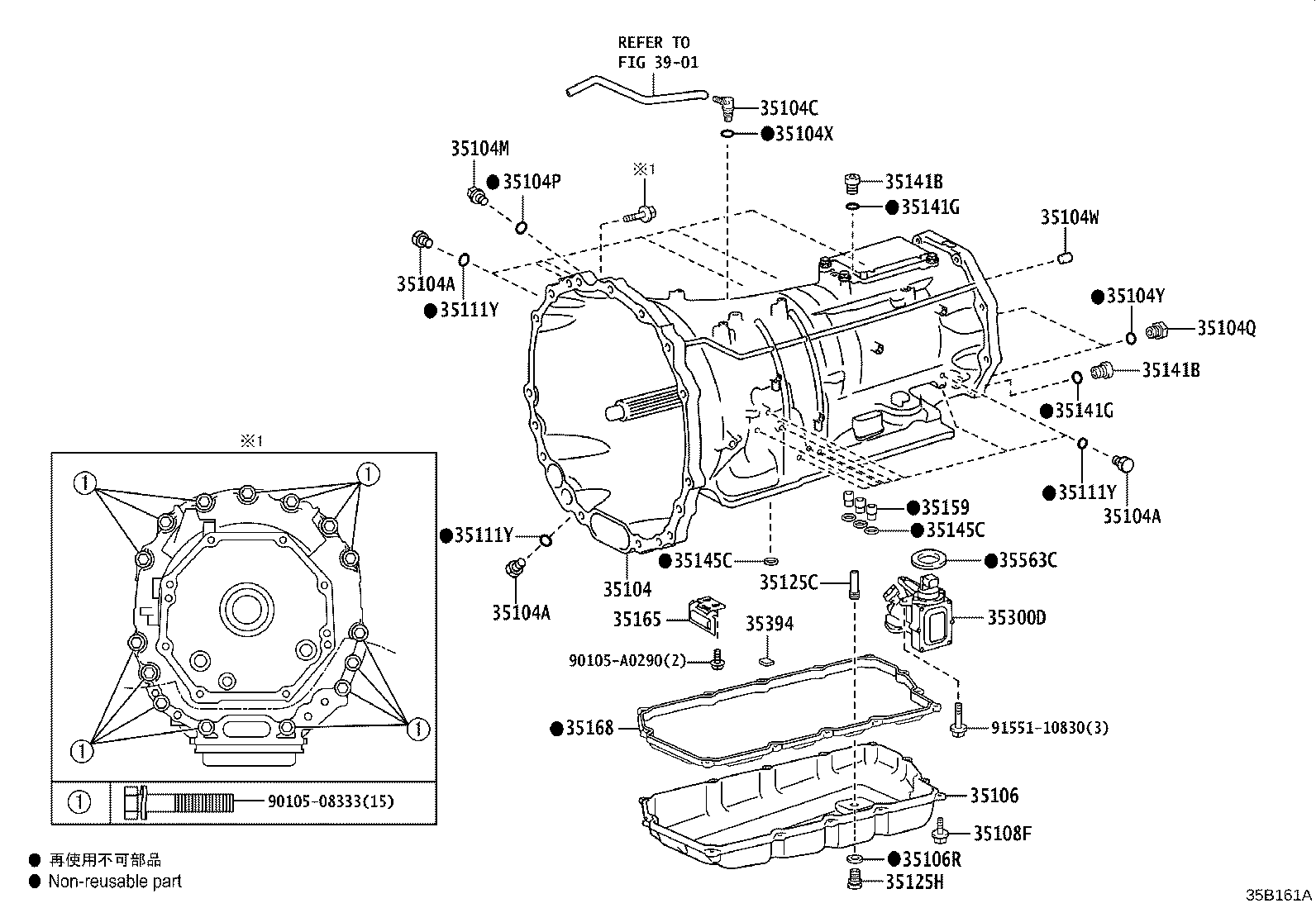 REFER TO
FIG 39-01

35104C
●35104X
35104M
●35104P
※1
35141B
●35141G
35104W
35104A
●35111Y
●35104Y
35104Q
35141B
●35141G
●35111Y
35104A
●35159
●35145C
●35111Y
35104A
35104
●35145C
35125C
●35563C
35165
35394
35300D
90105-A0290(2)
●35168
91551-10830(3)
35106
35108F
●35106R
35125H

※1
①
①
①
①
①
90105-08333(15)

● 再使用不可部品
● Non-reusable part

35B161A