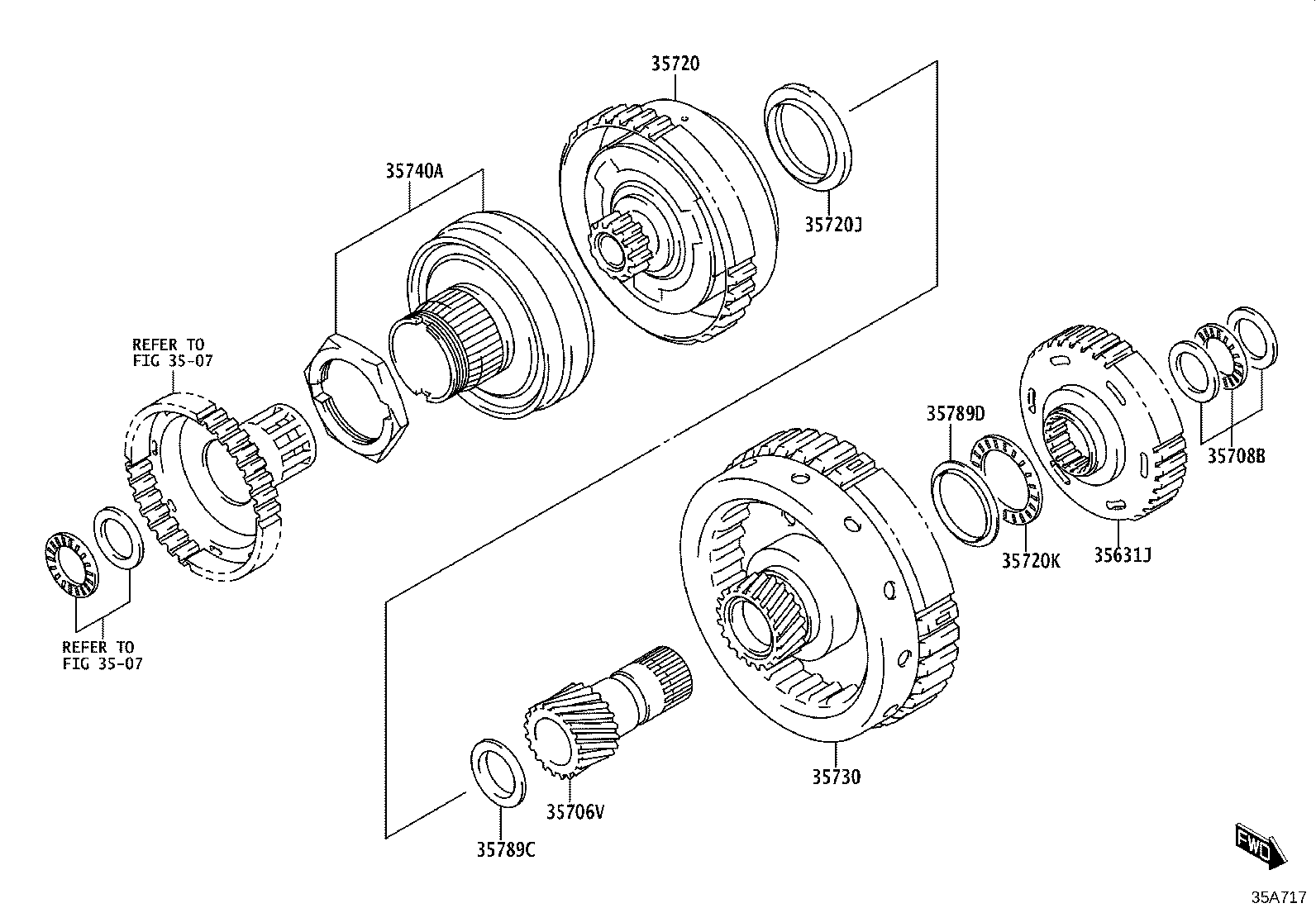 35720

35740A

35720J

REFER TO
FIG 35-07

35789D

35708B

35720K

35631J

REFER TO
FIG 35-07

35730

35706V

35789C

FWD

35A717