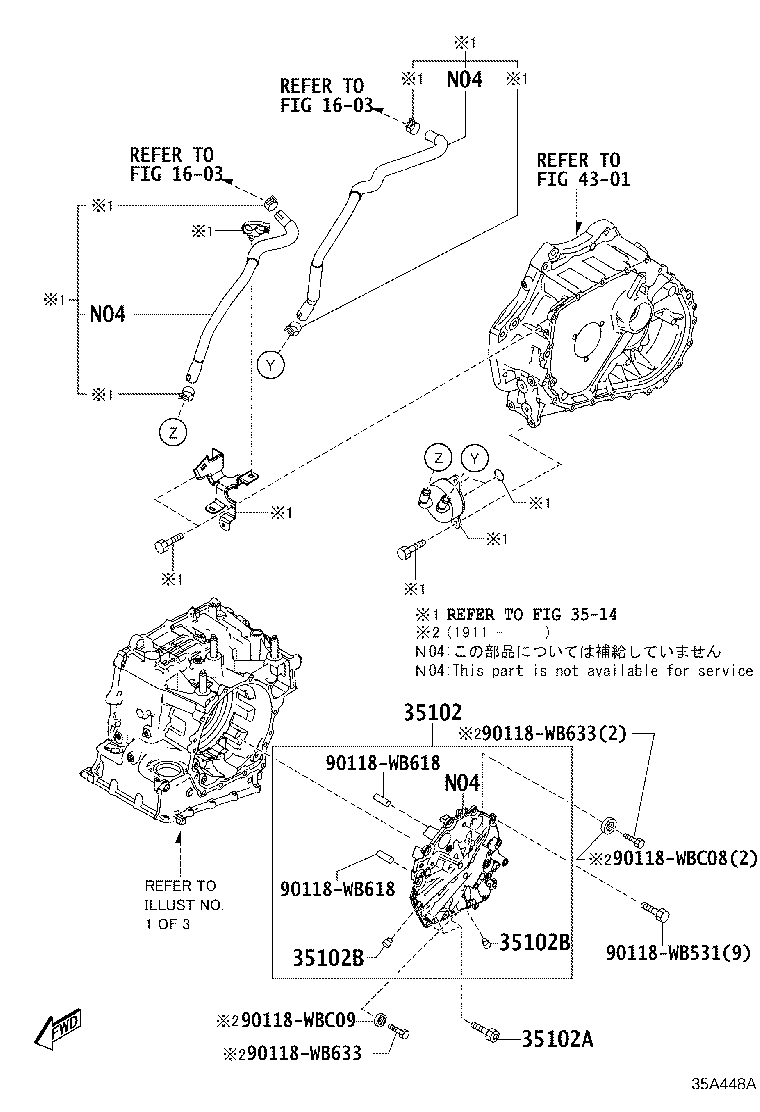 ※1
※1 N04 ※1
REFER TO
FIG 16-03

REFER TO
FIG 16-03

REFER TO
FIG 43-01

※1
※1
※1 N04
※1

Y
Z

Z Y
※1
※1
※1
※1
※1

※1 REFER TO FIG 35-14
※2 (1911 - )
N04:この部品については補給していません
N04:This part is not available for service

35102
※2 90118-WB633(2)
90118-WB618
N04
※2 90118-WBC08(2)
90118-WB618
REFER TO
ILLUST NO.
1 OF 3
35102B
35102B
90118-WB531(9)

※2 90118-WBC09
※2 90118-WB633
35102A
FWD
35A448A