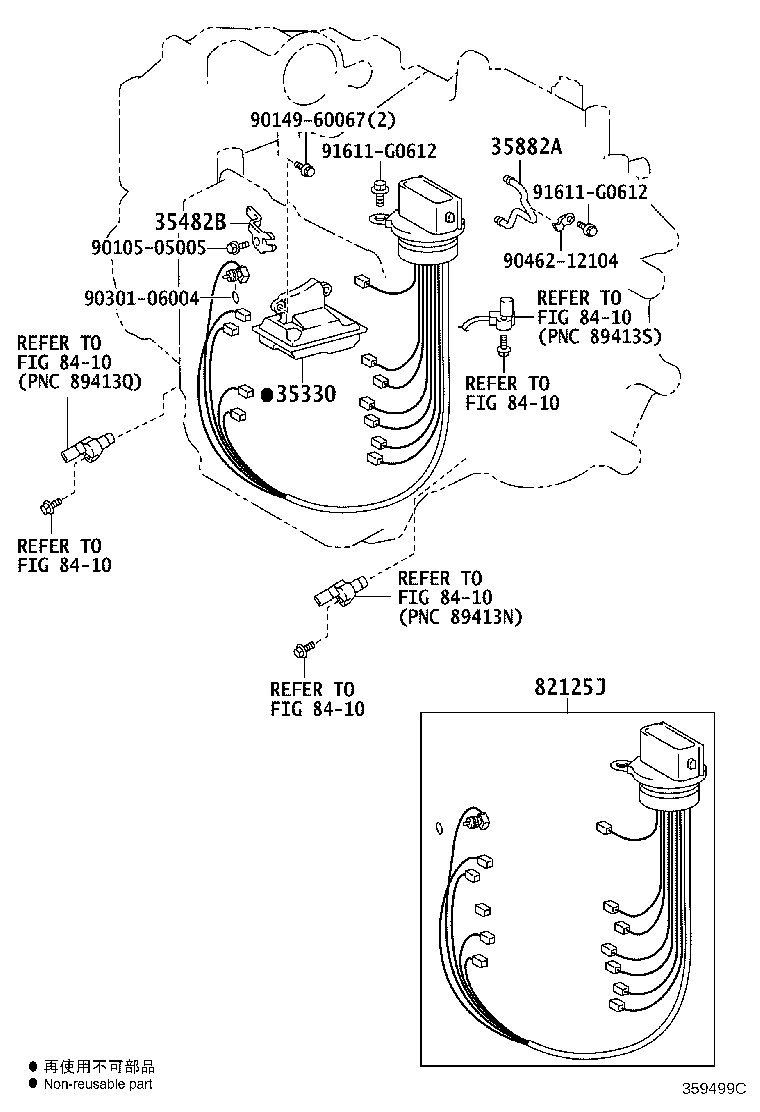 90149-60067(2)
91611-G0612
35882A
91611-G0612
35482B
90105-05005
90462-12104
90301-06004
REFER TO
FIG 84-10
(PNC 89413S)
REFER TO
FIG 84-10
(PNC 89413Q)
●35330
REFER TO
FIG 84-10
REFER TO
FIG 84-10
REFER TO
FIG 84-10
(PNC 89413N)
REFER TO
FIG 84-10
82125J
● 再使用不可部品
● Non-reusable part
359499C