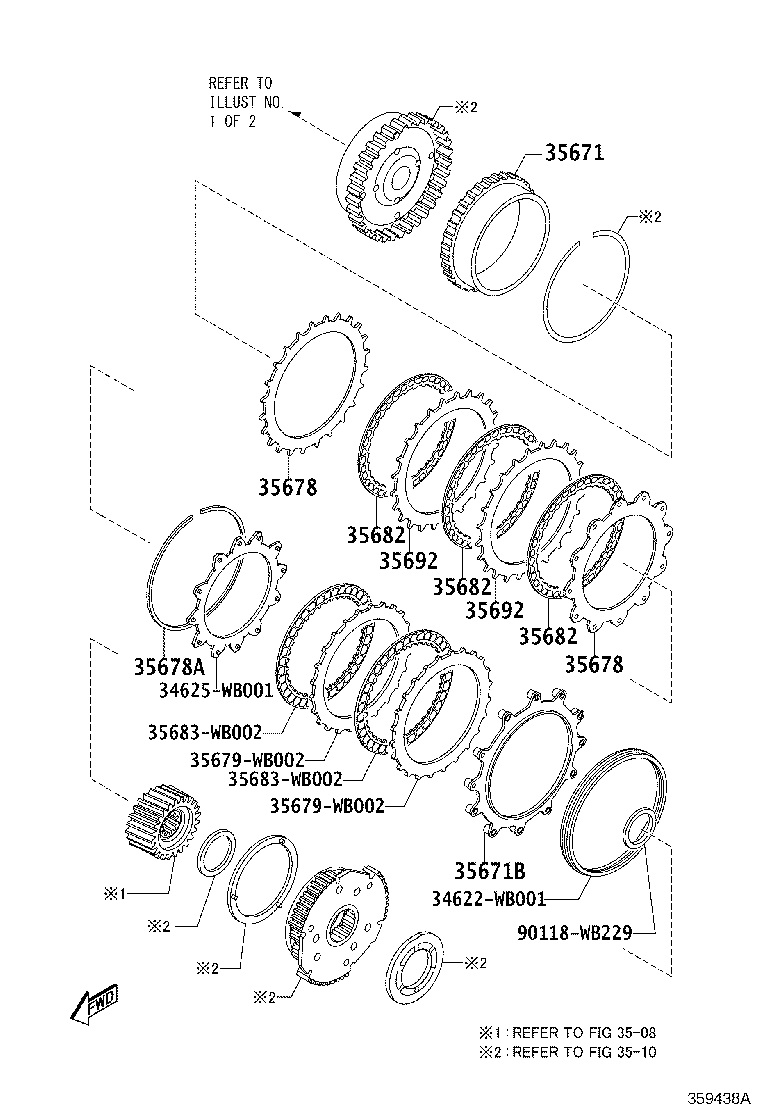 REFER TO
ILLUST NO.
1 OF 2

※2

35671

※2

35678

35682

35692

35682

35692

35682

35678

35678A

34625-WB001

35683-WB002

35679-WB002

35683-WB002

35679-WB002

35671B

34622-WB001

90118-WB229

※1

※2

※2

※2

※2

FWD

※1 : REFER TO FIG 35-08
※2 : REFER TO FIG 35-10

359438A