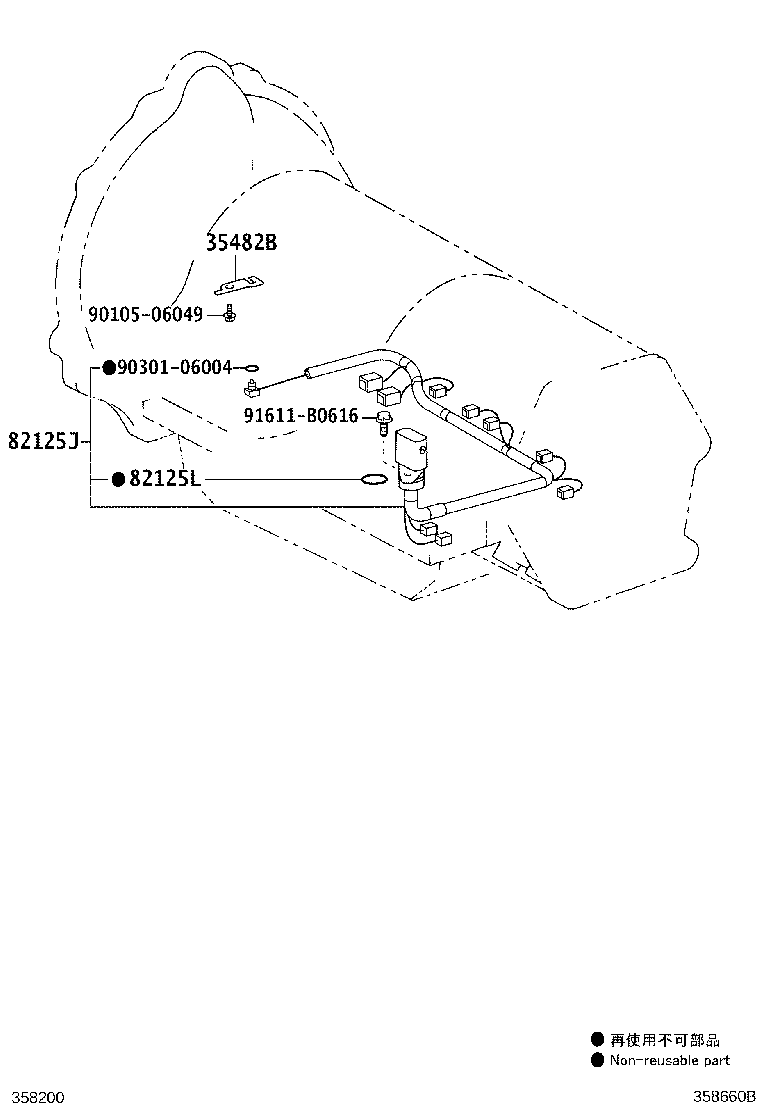 35482B
90105-06049
●90301-06004
91611-B0616
82125J
●82125L

● 再使用不可部品
● Non-reusable part

358200

358660B