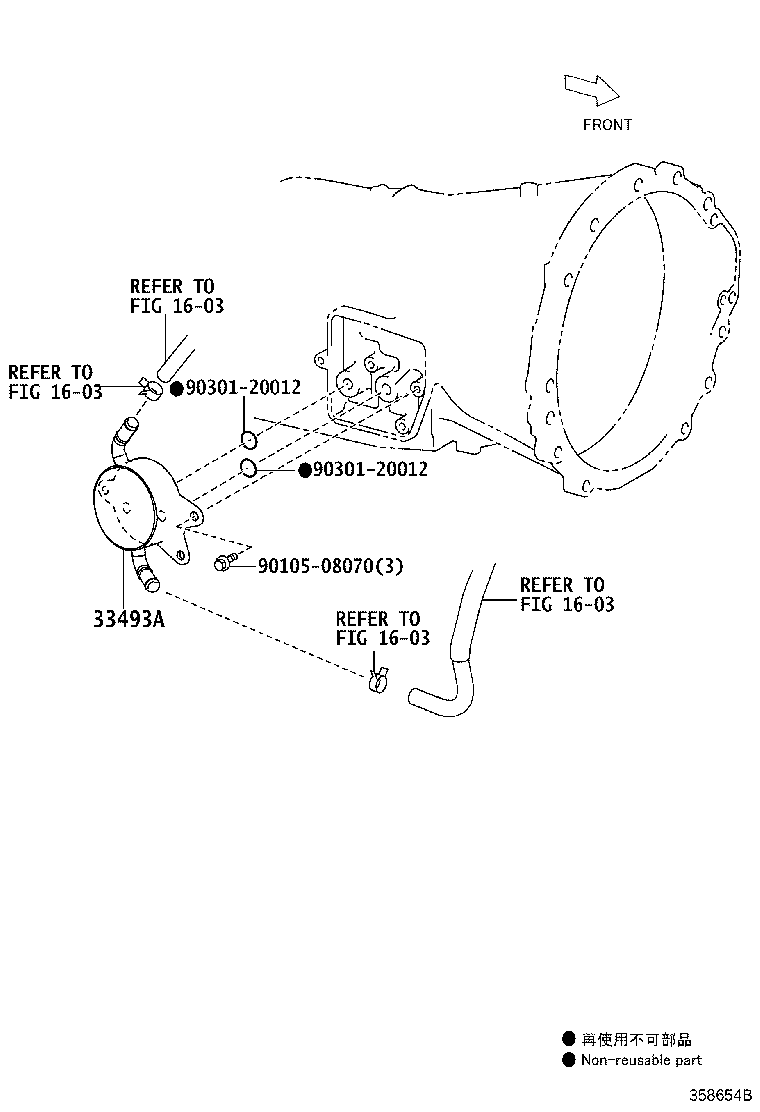 FRONT

REFER TO
FIG 16-03

REFER TO
FIG 16-03

●90301-20012

●90301-20012

90105-08070(3)

33493A

REFER TO
FIG 16-03

REFER TO
FIG 16-03

● 再使用不可部品
● Non-reusable part

358654B