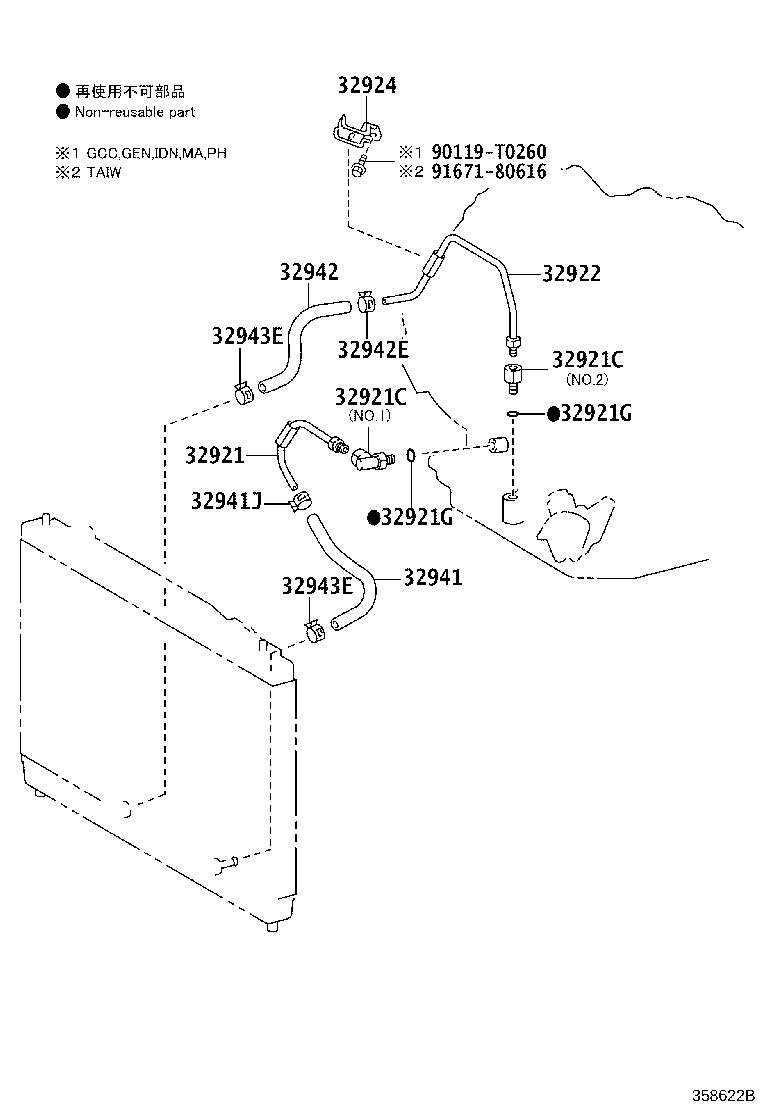 ● 再使用不可部品
● Non-reusable part

※1 GCC,GEN,IDN,MA,PH
※2 TAIW

32924
※1 90119-T0260
※2 91671-80616
32942
32922
32943E
32942E
32921C
(NO.2)
32921C
(NO.1)
●32921G
32921
32941J
●32921G
32943E
32941

358622B