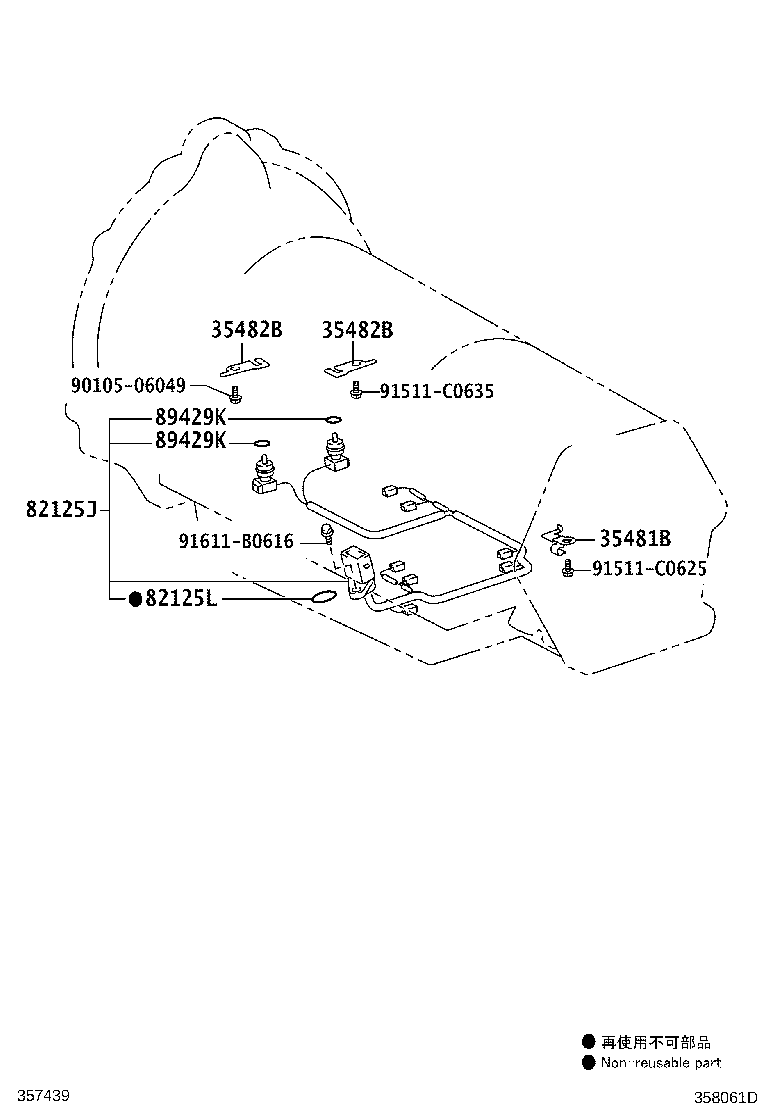 35482B
35482B
90105-06049
91511-C0635
89429K
89429K
82125J
91611-B0616
35481B
91511-C0625
●82125L

● 再使用不可部品
● Non-reusable part

357439
358061D