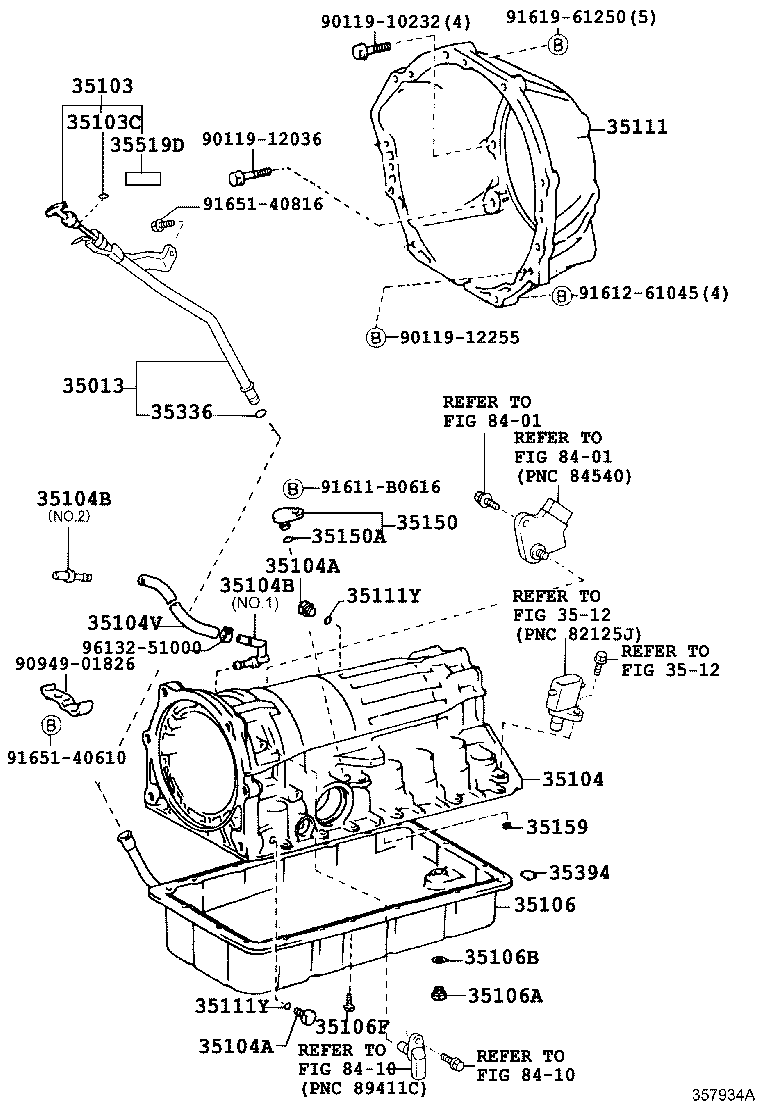 90119-10232(4)
91619-61250(5)
B
35103
35103C
35519D
90119-12036
35111
91651-40816
B 91612-61045(4)
B 90119-12255
35013
35336
REFER TO
FIG 84-01
REFER TO
FIG 84-01
(PNC 84540)
35104B
(NO.2)
B 91611-B0616
35150A
35150
35104A
35104B
(NO.1)
35111Y
35104V
96132-51000
90949-01826
REFER TO
FIG 35-12
(PNC 82125J)
REFER TO
FIG 35-12
B
91651-40610
35104
35159
35394
35106
35106B
35106A
35111Y
35106F
35104A
REFER TO
FIG 84-10
(PNC 89411C)
REFER TO
FIG 84-10
357934A