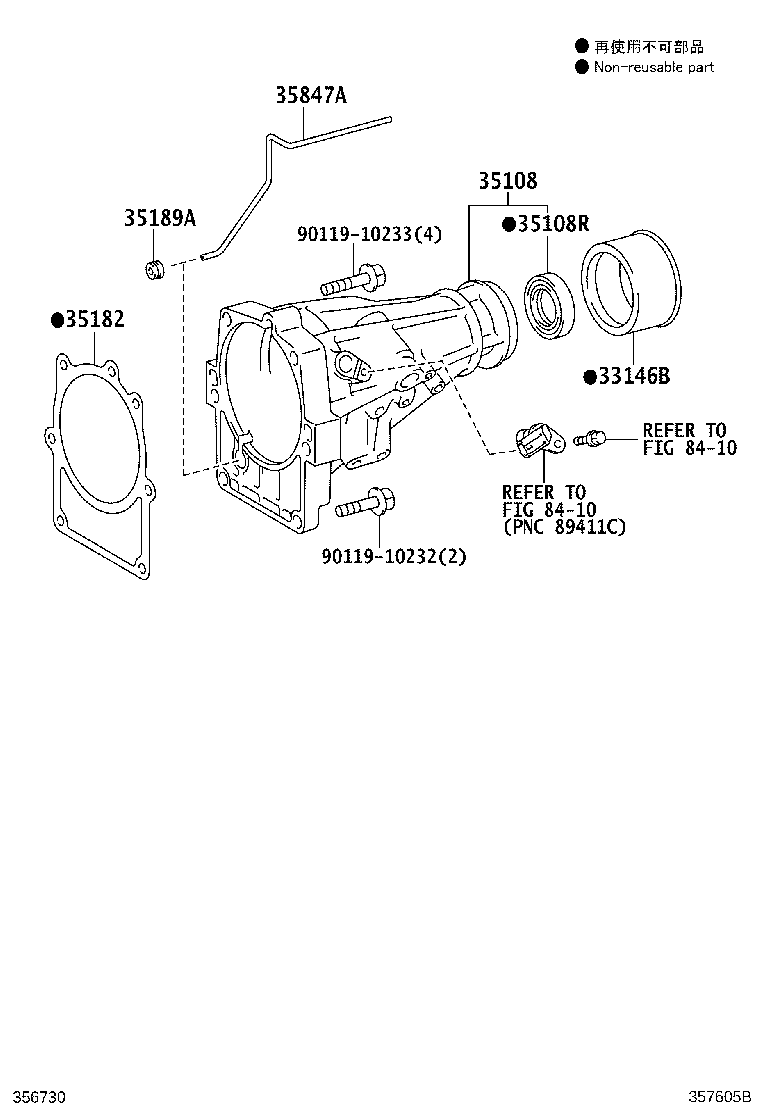 ● 再使用不可部品
● Non-reusable part

35847A

35108

35189A

90119-10233(4)

●35108R

●35182

●33146B

REFER TO
FIG 84-10

REFER TO
FIG 84-10
(PNC 89411C)

90119-10232(2)

356730

357605B