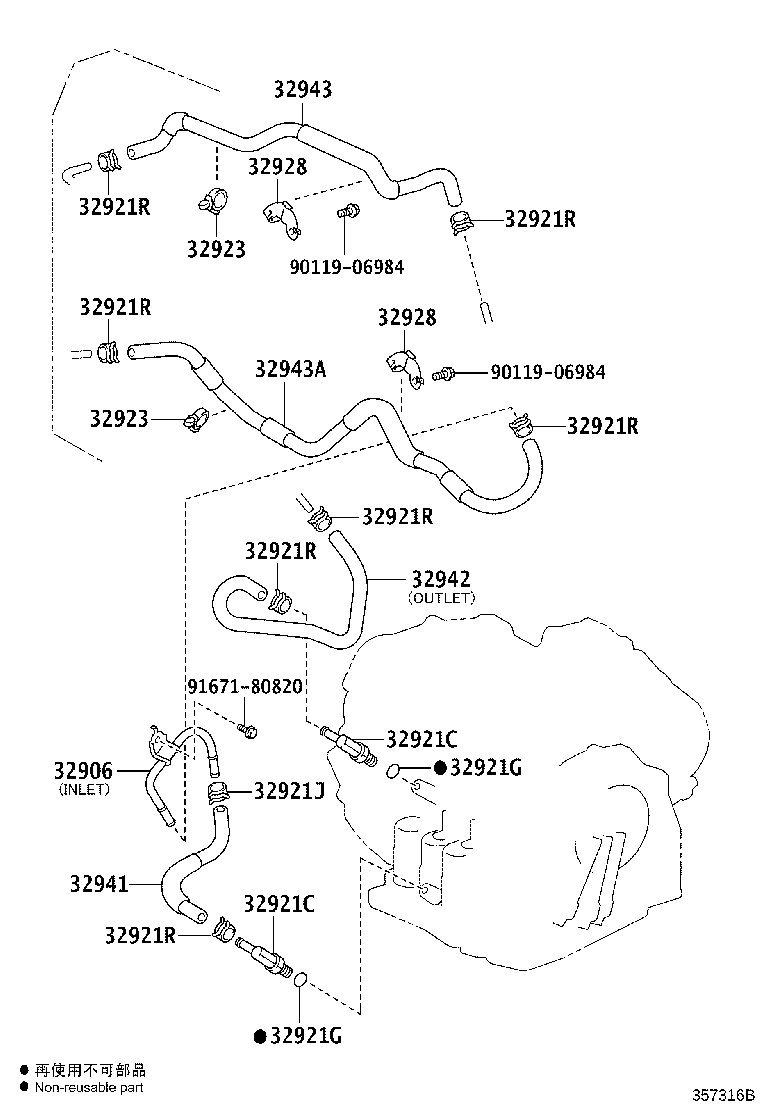 32943
32928
32921R
32921R
32923
90119-06984
32921R
32928
32943A
90119-06984
32923
32921R
32921R
32921R
32942
(OUTLET)
91671-80820
32921C
32906
(INLET)
●32921G
32921J
32941
32921C
32921R
●32921G
● 再使用不可部品
● Non-reusable part
357316B