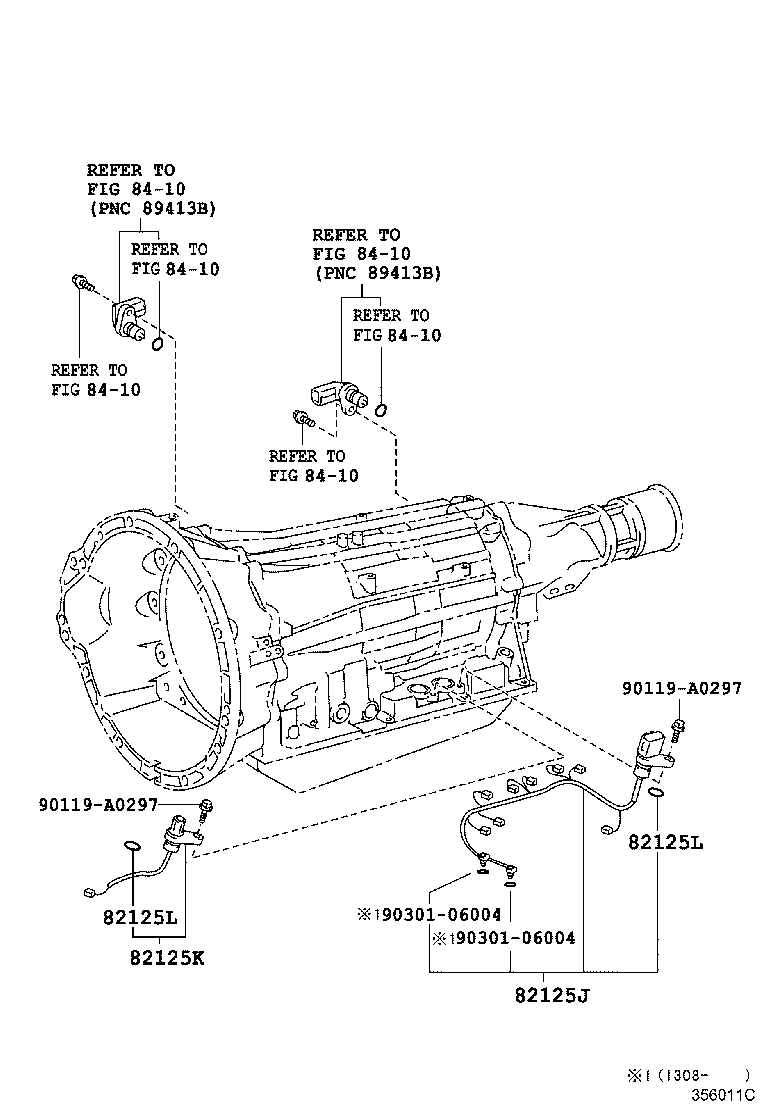 REFER TO
FIG 84-10
(PNC 89413B)

REFER TO
FIG 84-10

REFER TO
FIG 84-10

REFER TO
FIG 84-10
(PNC 89413B)

REFER TO
FIG 84-10

REFER TO
FIG 84-10

90119-A0297

90119-A0297

82125L

82125L

82125K

※1 90301-06004

※1 90301-06004

82125J

※1 (1308- )

356011C