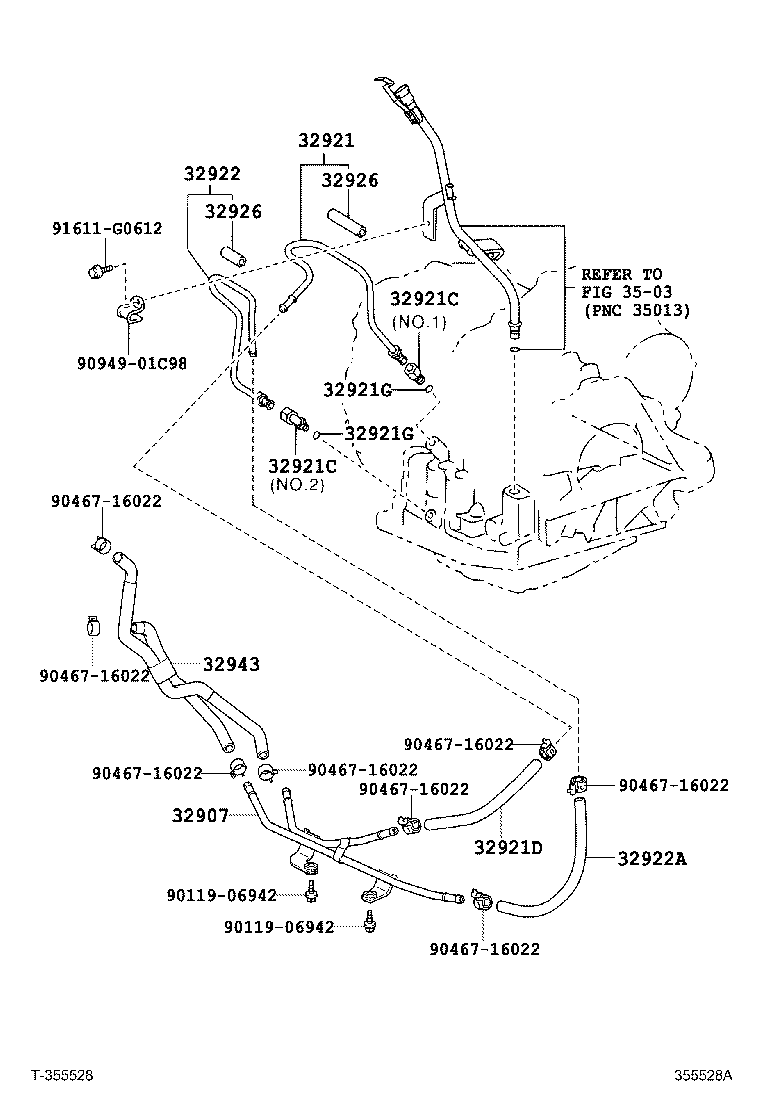 32921
32922
32926
32926
91611-G0612
REFER TO
FIG 35-03
(PNC 35013)
32921C
(NO.1)
90949-01C98
32921G
32921G
32921C
(NO.2)
90467-16022
90467-16022
32943
90467-16022
90467-16022
90467-16022
90467-16022
90467-16022
32907
32921D
32922A
90119-06942
90119-06942
90467-16022
T-355528
355528A