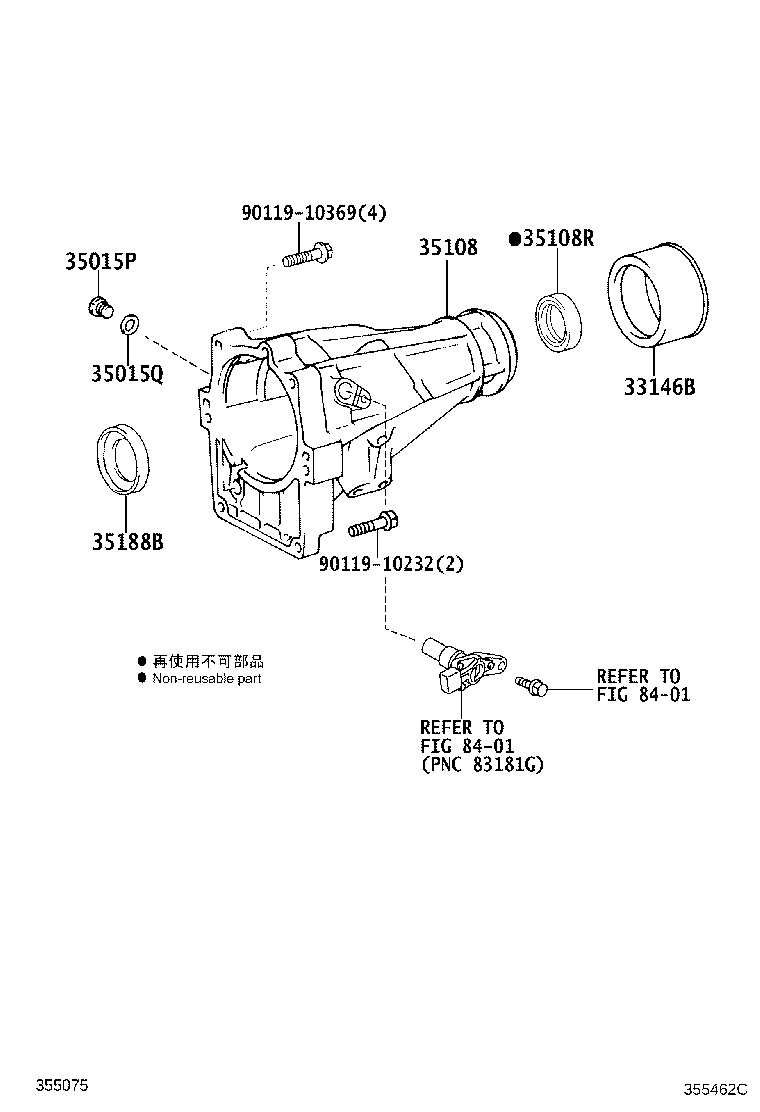 90119-10369(4)

35015P

35108

●35108R

35015Q

33146B

35188B

90119-10232(2)

● 再使用不可部品
● Non-reusable part

REFER TO
FIG 84-01

REFER TO
FIG 84-01
(PNC 83181G)

355075

355462C