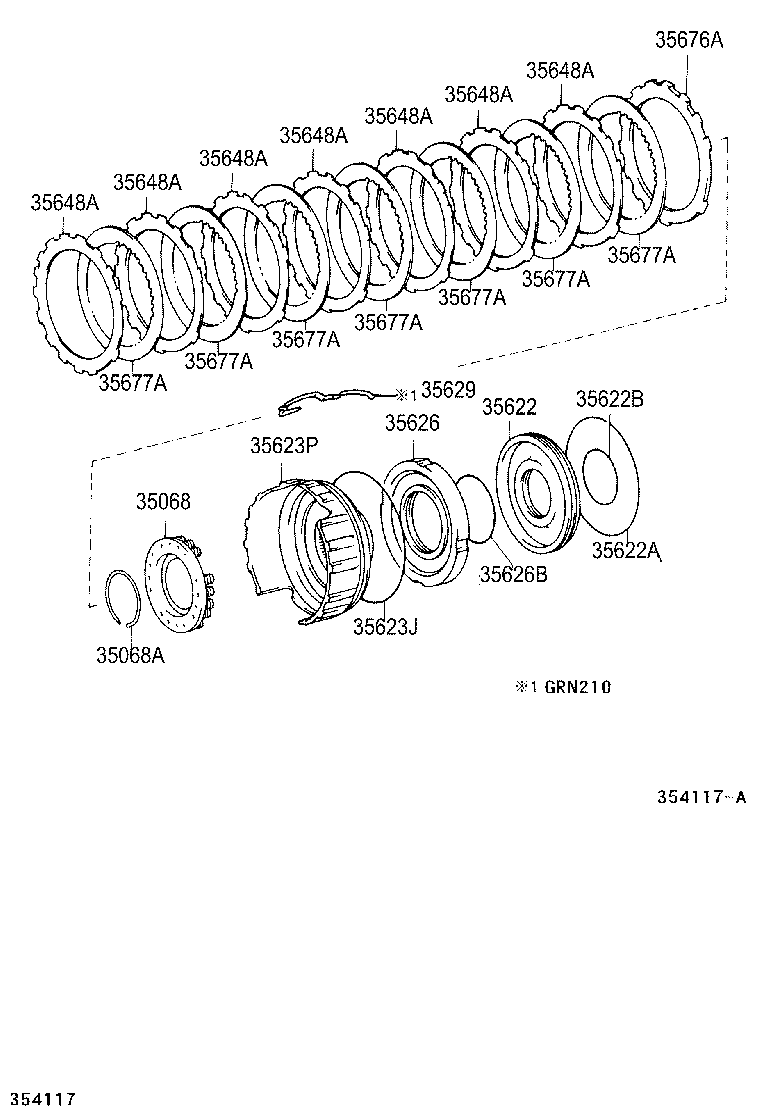 35676A
35648A
35648A
35648A
35648A
35648A
35648A
35648A
35677A
35677A
35677A
35677A
35677A
35677A
35677A
※1 35629
35622
35622B
35626
35623P
35068
35622A
35626B
35623J
35068A
※1 GRN210
354117~A
354117