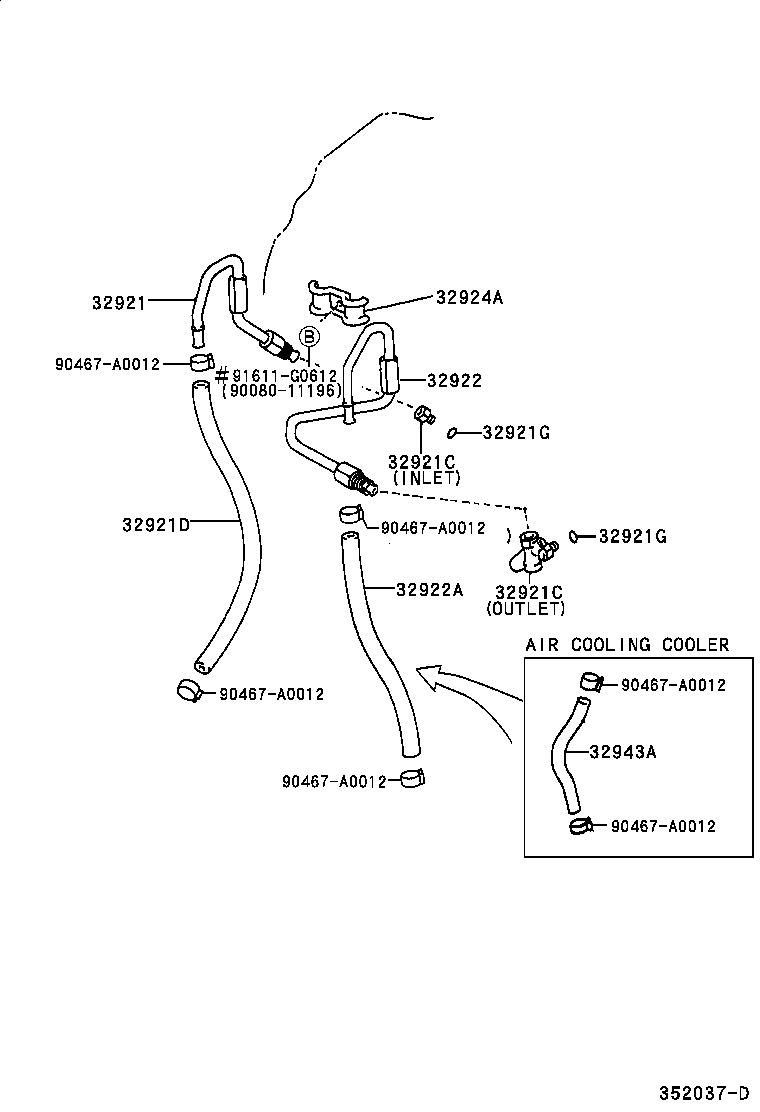 32921
32924A
B
90467-A0012
#91611-G0612
(90080-11196)
32922
32921G
32921C
(INLET)
32921D
90467-A0012
32921G
32921C
(OUTLET)
32922A
AIR COOLING COOLER
90467-A0012
90467-A0012
32943A
90467-A0012
90467-A0012
352037-D